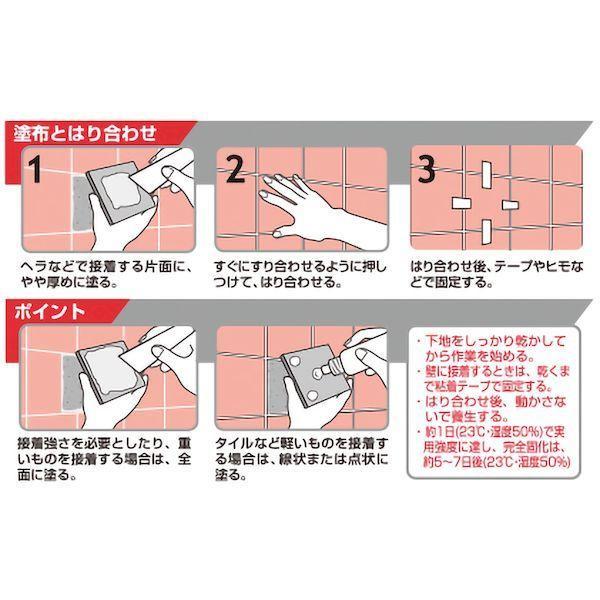 塗布とはり合わせ

1

ヘラなどで接着する片面に、やや厚めに塗る。

2

すぐにすり合わせるように押しつけて、はり合わせる。

3

はり合わせ後、テープやヒモなどで固定する。

ポイント

接着強さを必要としたり、重いものを接着する場合は、全面に塗る。

タイルなど軽いものを接着する場合は、線状または点状に塗る。

・下地をしっかり乾かしてから作業を始める。
・壁に接着するときは、乾くまで粘着テープで固定する。
・はり合わせ後、動かさないで養生する。
・約1日(23℃・湿度50%)で実用強度に達し、完全固化は、約5~7日後(23℃・湿度50%)