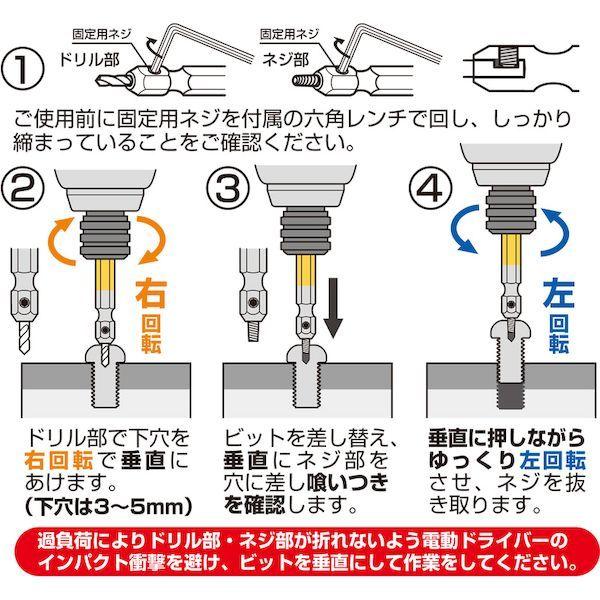 ①

固定用ネジ
ドリル部

固定用ネジ
ネジ部

ご使用前に固定用ネジを付属の六角レンチで回し、しっかり締まっていることをご確認ください。

②

右回転

ドリル部で下穴を右回転で垂直にあけます。
(下穴は3～5mm)

③

ビットを差し替え、垂直にネジ部を穴に差し喰いつきを確認します。

④

左回転

垂直に押しながらゆっくり左回転させ、ネジを抜き取ります。

過負荷によりドリル部・ネジ部が折れないよう電動ドライバーのインパクト衝撃を避け、ビットを垂直にして作業をしてください。