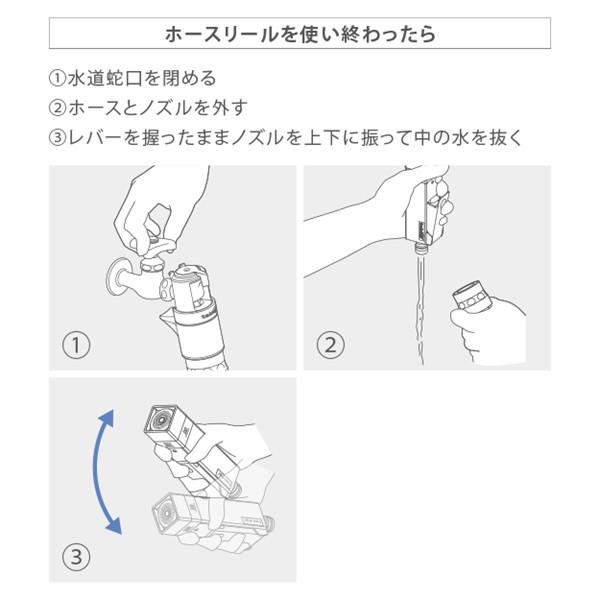 ホースリールを使い終わったら

①水道蛇口を閉める
②ホースとノズルを外す
③レバーを握ったままノズルを上下に振って中の水を抜く

①

②

③