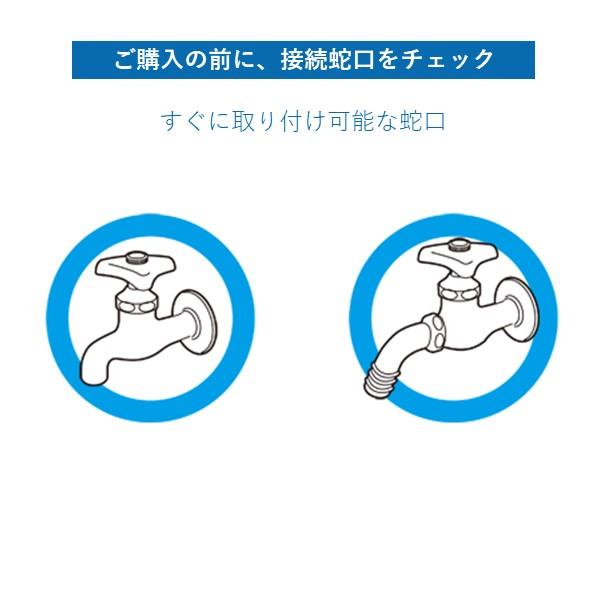 ご購入の前に、接続蛇口をチェック

すぐに取り付け可能な蛇口