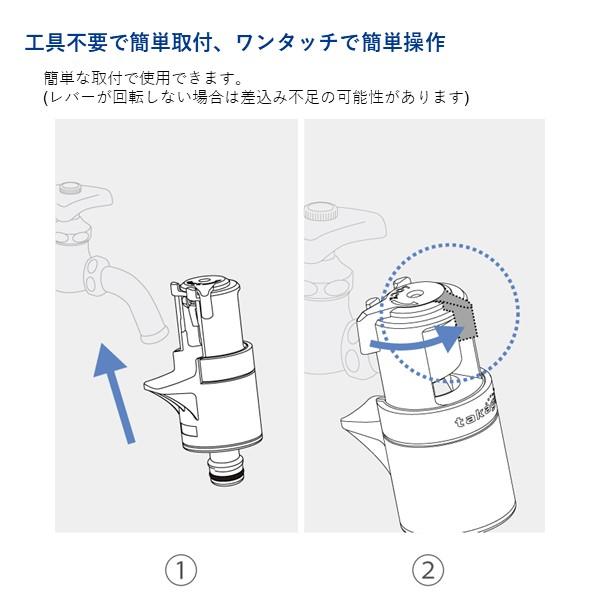 工具不要で簡単取付、ワンタッチで簡単操作

簡単な取付で使用できます。
(レバーが回転しない場合は差込み不足の可能性があります)

taka

①

②