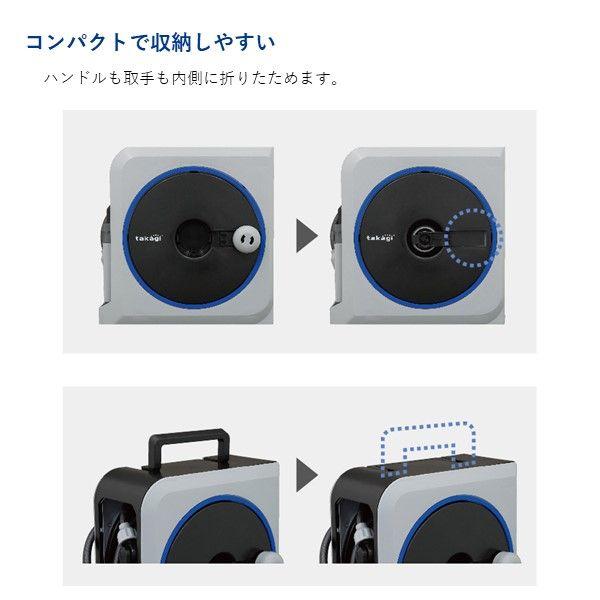 コンパクトで収納しやすい

ハンドルも取手も内側に折りたためます。

takagi

takagi