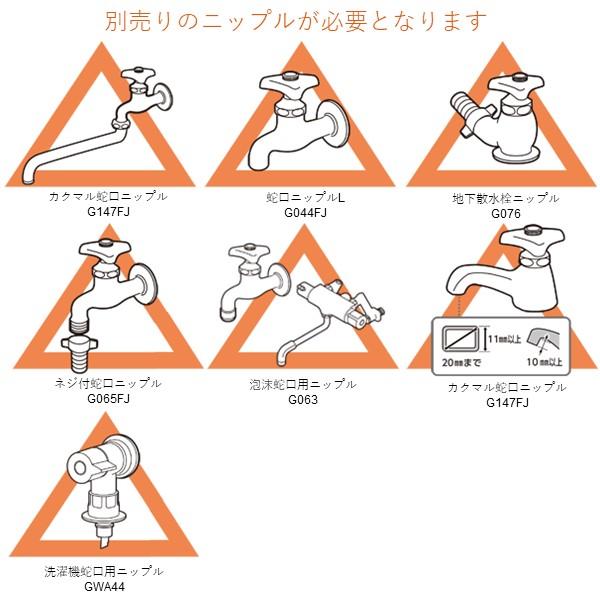 別売りのニップルが必要となります

カクマル蛇口ニップル
G147FJ

蛇口ニップルL
G044FJ

地下散水栓ニップル
G076

ネジ付蛇口ニップル
G065FJ

泡沫蛇口用ニップル
G063

11㎜以上
20㎜まで
10㎜以上
カクマル蛇口ニップル
G147FJ

洗濯機蛇口用ニップル
GWA44