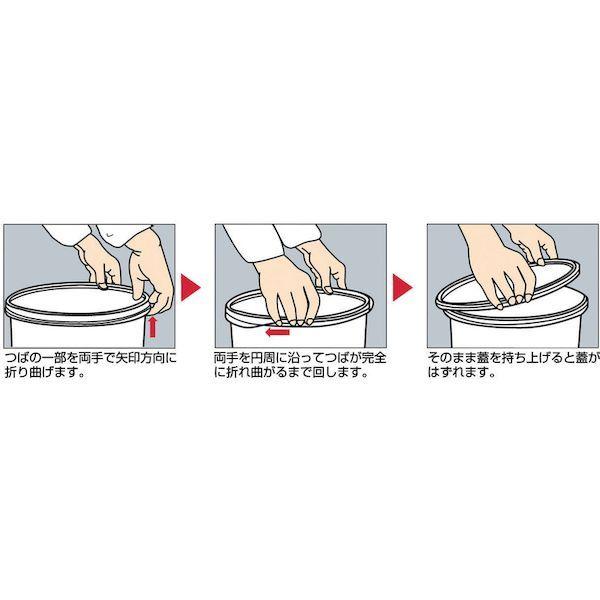 つばの一部を両手で矢印方向に折り曲げます。

両手を円周に沿ってつばが完全に折れ曲がるまで回します。

そのまま蓋を持ち上げると蓋がはずれます。