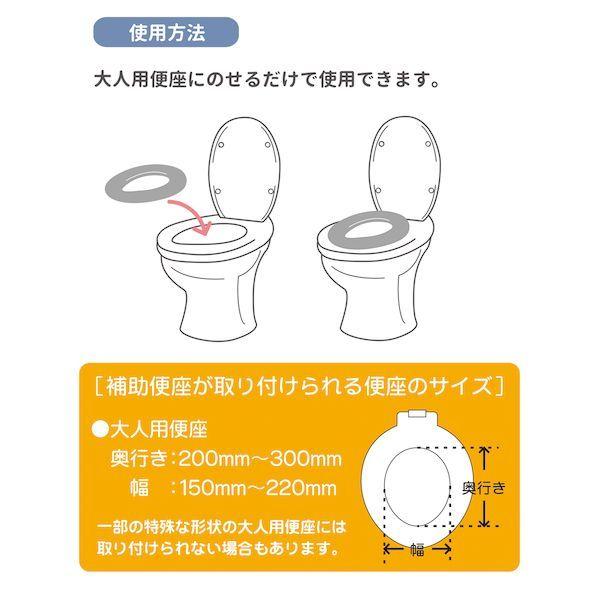 使用方法

大人用便座にのせるだけで使用できます。

[補助便座が取り付けられる便座のサイズ]

●大人用便座
奥行き：200mm～300mm
幅　：150mm～220mm

一部の特殊な形状の大人用便座には取り付けられない場合もあります。

奥行き

幅