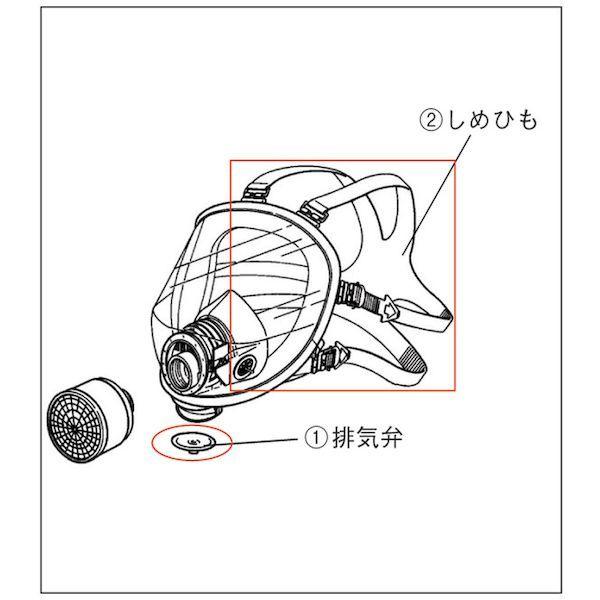 ②しめひも

①排気弁