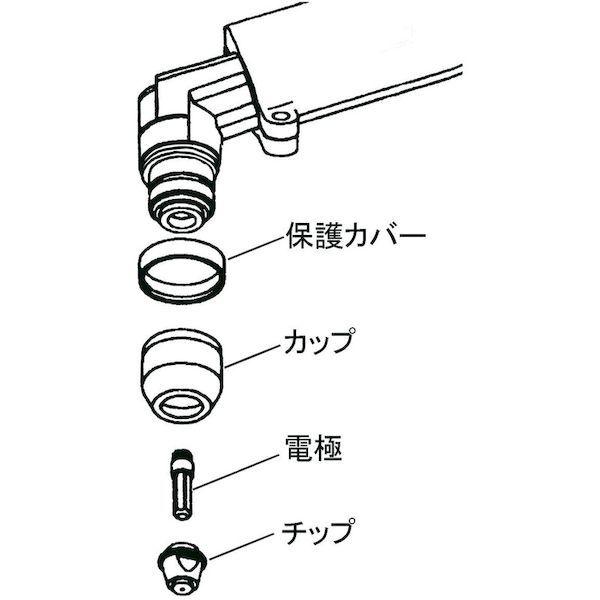 保護カバー

カップ

電極

チップ