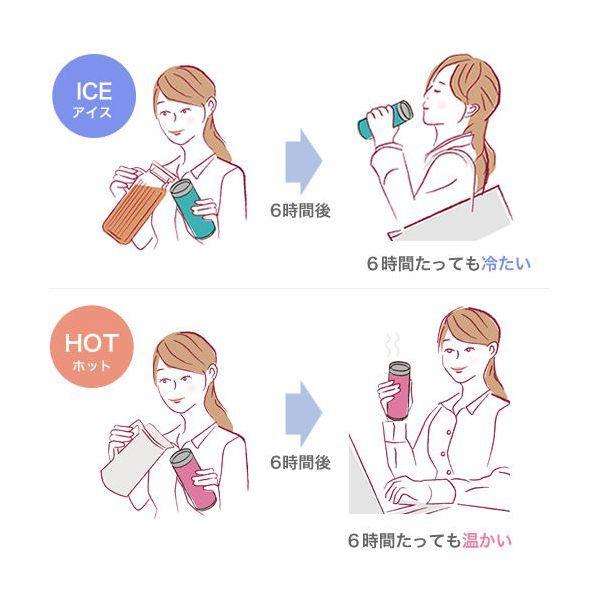 ICE
アイス

6時間後

6時間たっても冷たい

HOT
ホット

6時間後

6時間たっても温かい