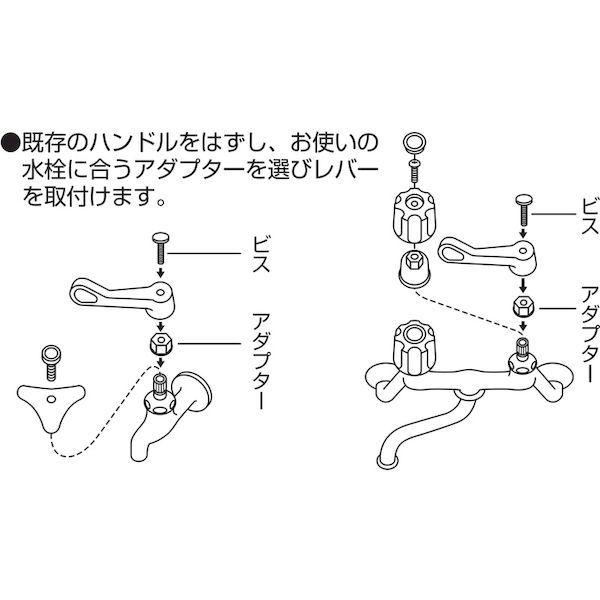 ●既存のハンドルをはずし、お使いの水栓に合うアダプターを選びレバーを取付けます。

ビス

アダプター

ビス

アダプター