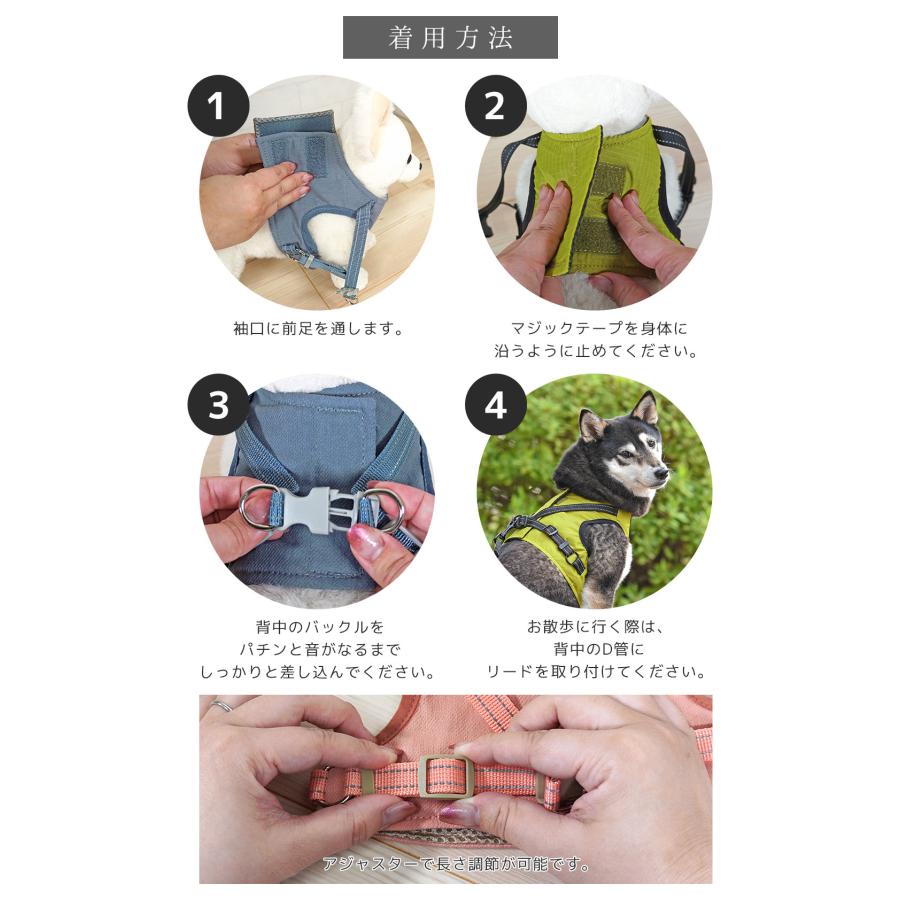 着用方法

1

袖口に前足を通します。

2

マジックテープを身体に沿うように止めてください。

3

背中のバックルをパチンと音がなるまでしっかりと差し込んでください。

4

お散歩に行く際は、背中のD管にリードを取り付けてください。

アジャスターで長さ調節が可能です。