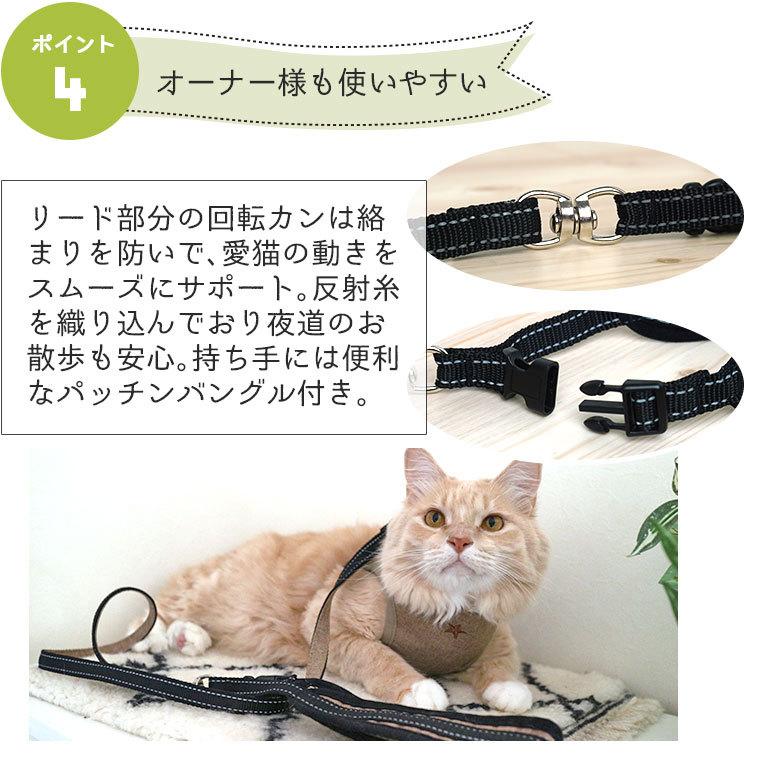 ポイント
4
オーナー様も使いやすい

リード部分の回転カンは絡まりを防いで、愛猫の動きをスムーズにサポート。反射糸を織り込んでおり夜道のお散歩も安心。持ち手には便利なパッチンバングル付き。