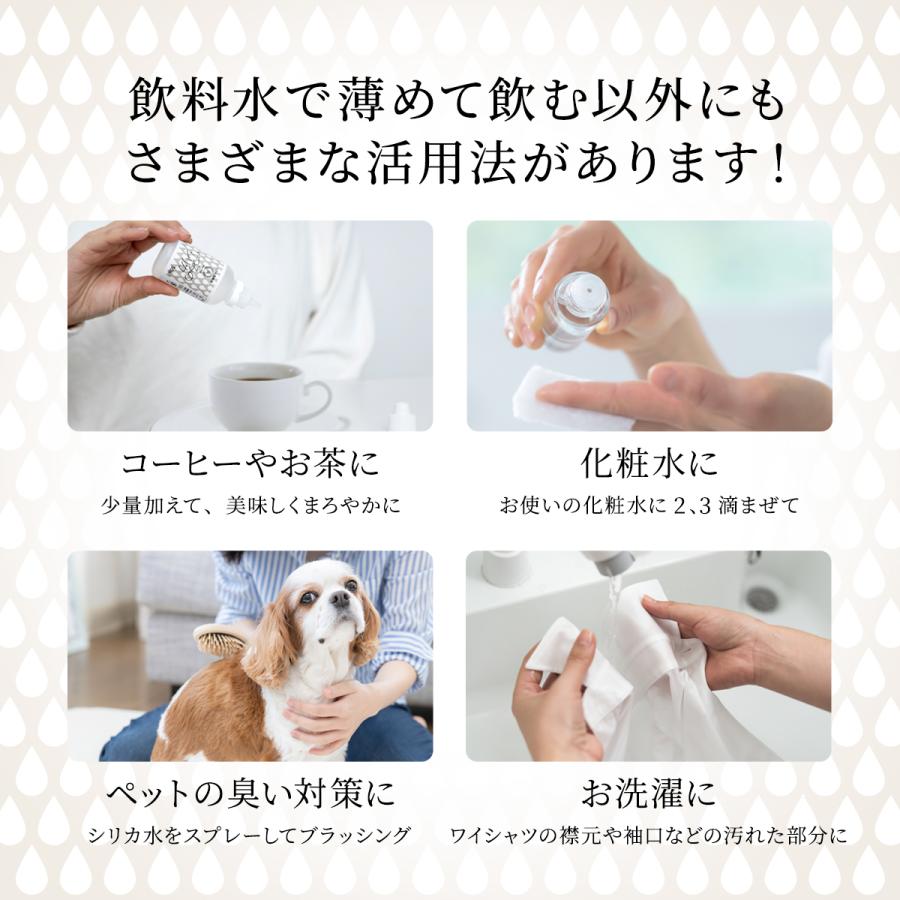 飲料水で薄めて飲む以外にも
さまざまな活用法があります！

コーヒーやお茶に
少量加えて、美味しくまろやかに

化粧水に
お使いの化粧水に 2、3 滴まぜて

ペットの臭い対策に
シリカ水をスプレーしてブラッシング

お洗濯に
ワイシャツの襟元や袖口などの汚れた部分に