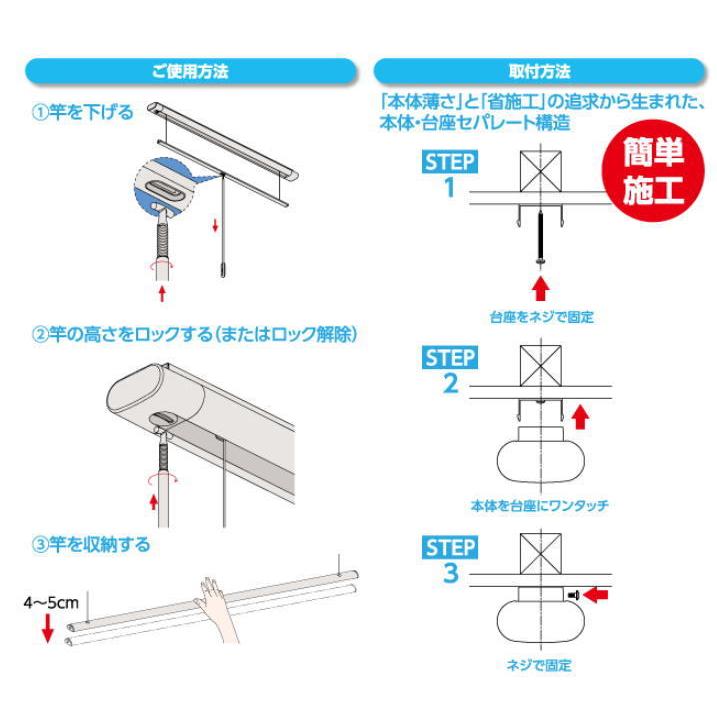 ご使用方法

①竿を下げる

②竿の高さをロックする(またはロック解除)

③竿を収納する

4～5cm

取付方法

「本体薄さ」と「省施工」の追求から生まれた、本体・台座セパレート構造

簡単施工

STEP 1

台座をネジで固定

STEP 2

本体を台座にワンタッチ

STEP 3

ネジで固定