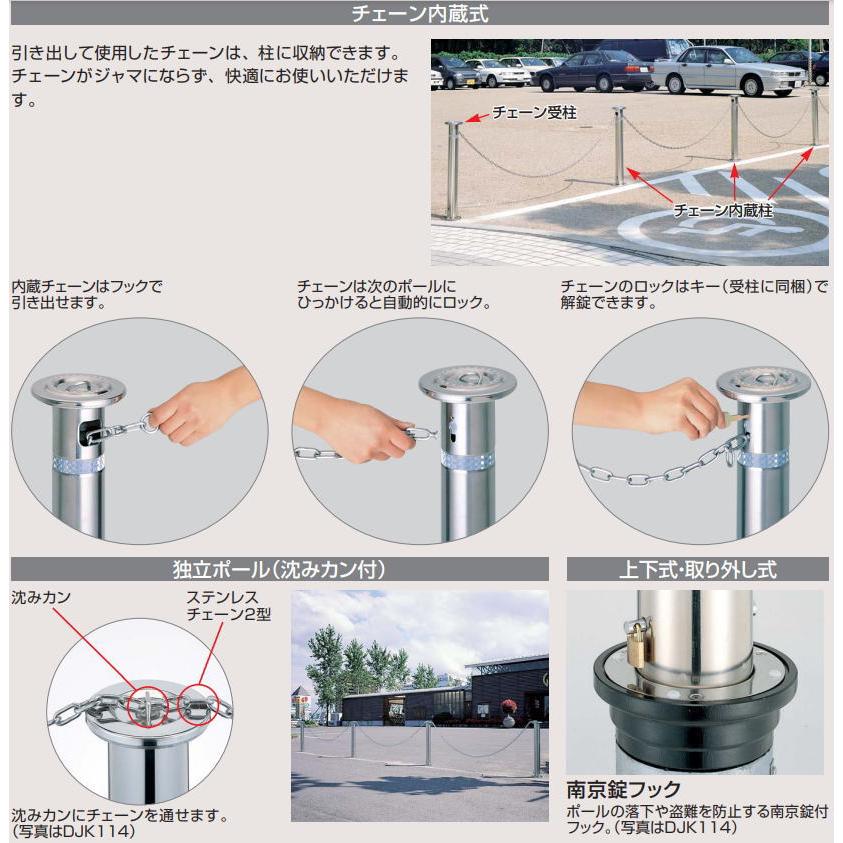 チェーン内蔵式

引き出して使用したチェーンは、柱に収納できます。チェーンがジャマにならず、快適にお使いいただけます。

チェーン受柱

チェーン内蔵柱

内蔵チェーンはフックで引き出せます。

チェーンは次のポールにひっかけると自動的にロック。

チェーンのロックはキー（受柱に同梱）で解錠できます。

独立ポール（沈みカン付）

沈みカン

ステンレスチェーン2型

沈みカンにチェーンを通せます。（写真はDJK114）

上下式・取り外し式

南京錠フック

ポールの落下や盗難を防止する南京錠付フック。（写真はDJK114）