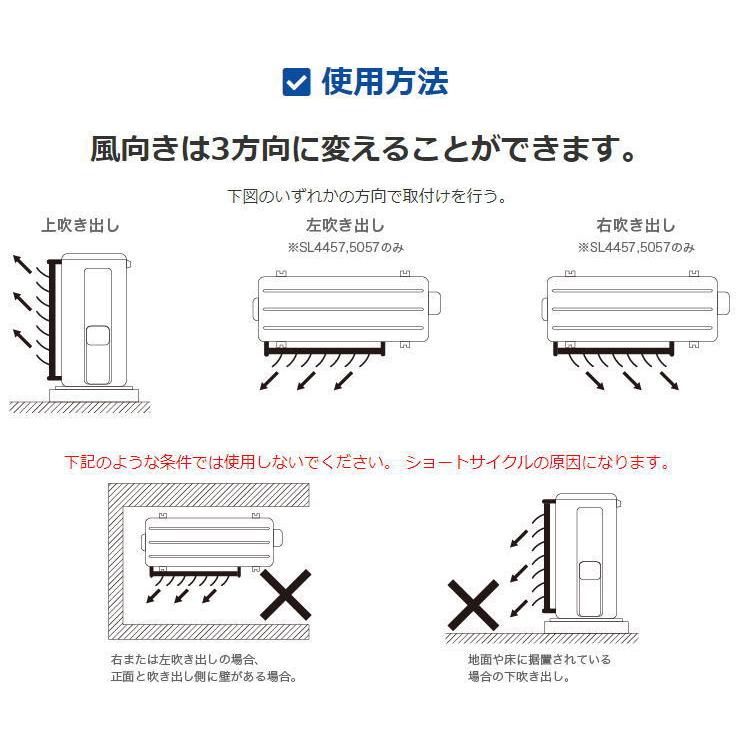 使用方法

風向きは3方向に変えることができます。

下図のいずれかの方向で取付けを行う。

上吹き出し

左吹き出し
※SL4457,5057のみ

右吹き出し
※SL4457,5057のみ

下記のような条件では使用しないでください。 ショートサイクルの原因になります。

右または左吹き出しの場合、
正面と吹き出し側に壁がある場合。

地面や床に据置されている
場合の下吹き出し。