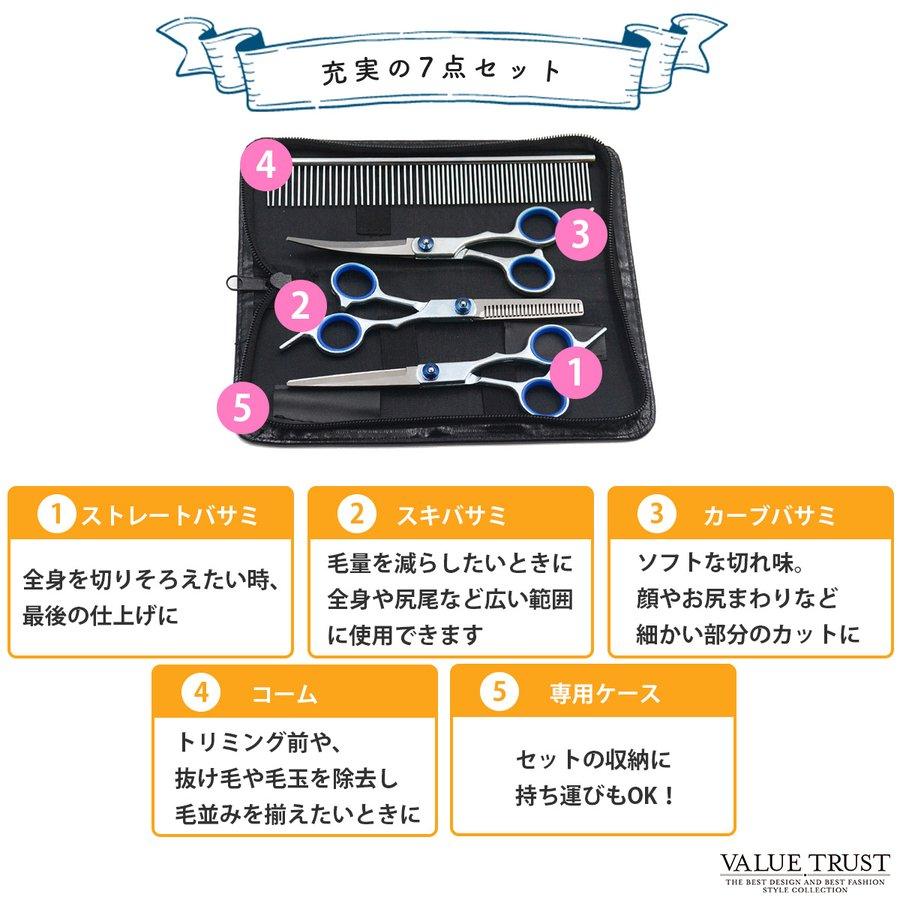 充実の7点セット

4
3
2
1
5

1 ストレートバサミ

全身を切りそろえたい時、最後の仕上げに

2 スキバサミ

毛量を減らしたいときに全身や尻尾など広い範囲に使用できます

3 カーブバサミ

ソフトな切れ味。顔やお尻まわりなど細かい部分のカットに

4 コーム

トリミング前や、抜け毛や毛玉を除去し毛並みを揃えたいときに

5 専用ケース

セットの収納に持ち運びもOK！

VALUE TRUST
THE BEST DESIGN AND BEST FASHION STYLE COLLECTION