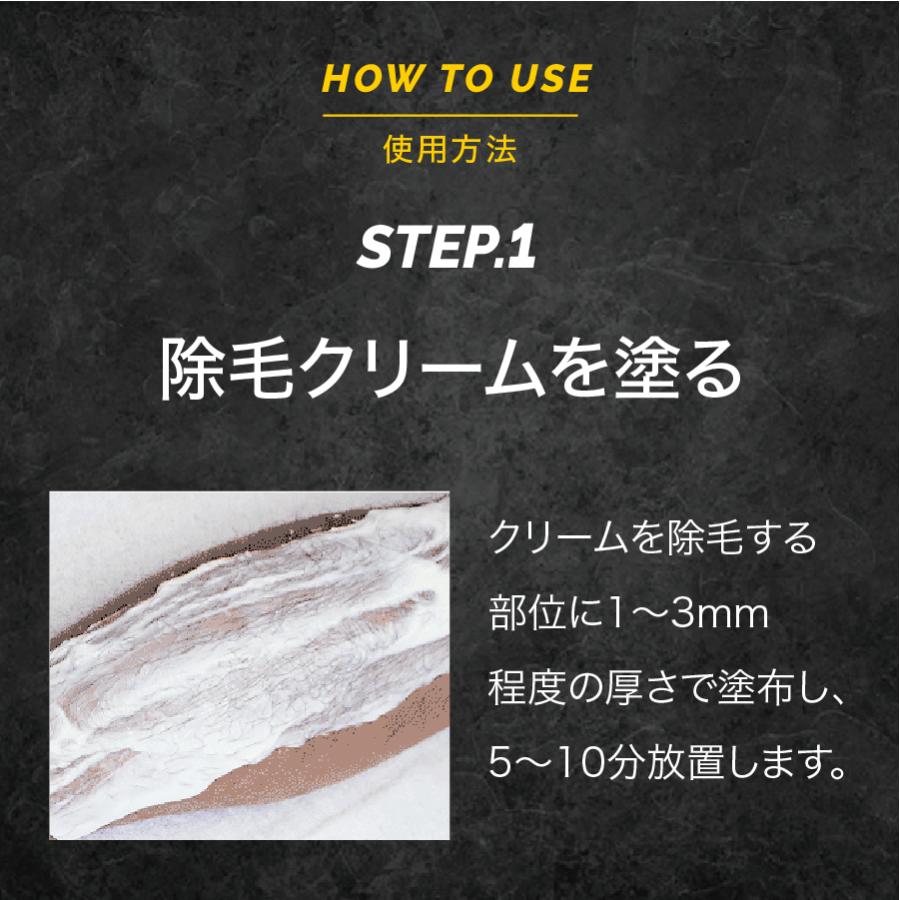 HOW TO USE
使用方法

STEP.1

除毛クリームを塗る

クリームを除毛する部位に1〜3mm程度の厚さで塗布し、5〜10分放置します。