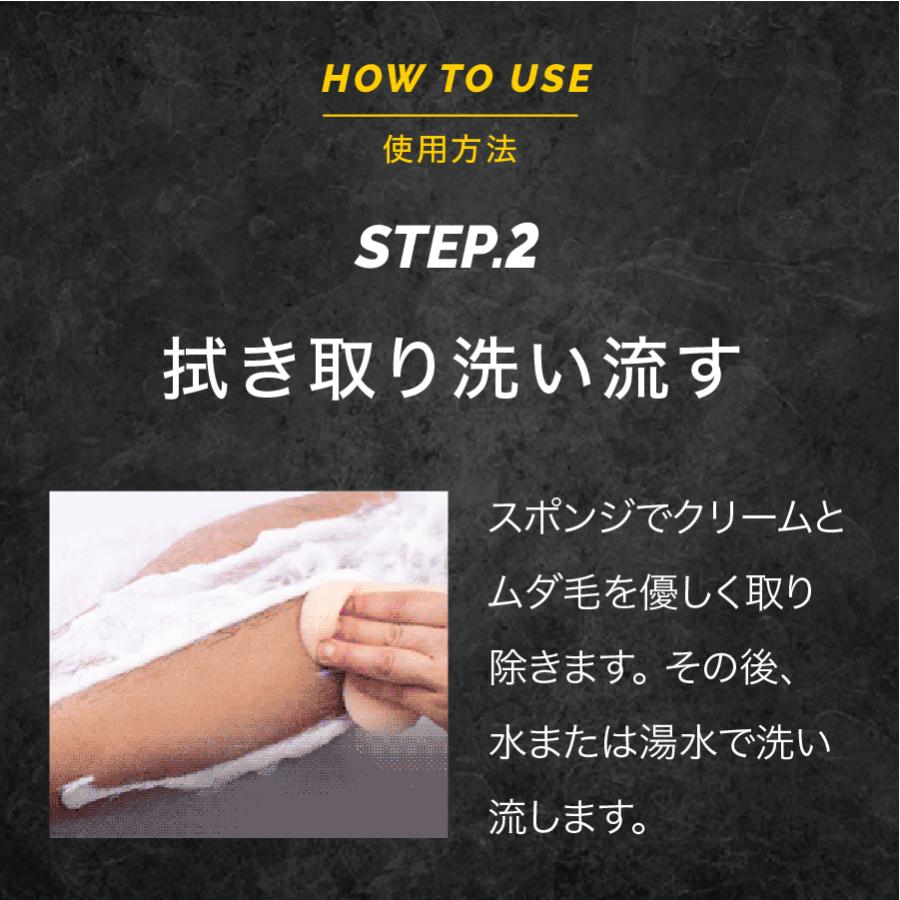 HOW TO USE

使用方法

STEP.2

拭き取り洗い流す

スポンジでクリームとムダ毛を優しく取り除きます。その後、水または湯水で洗い流します。