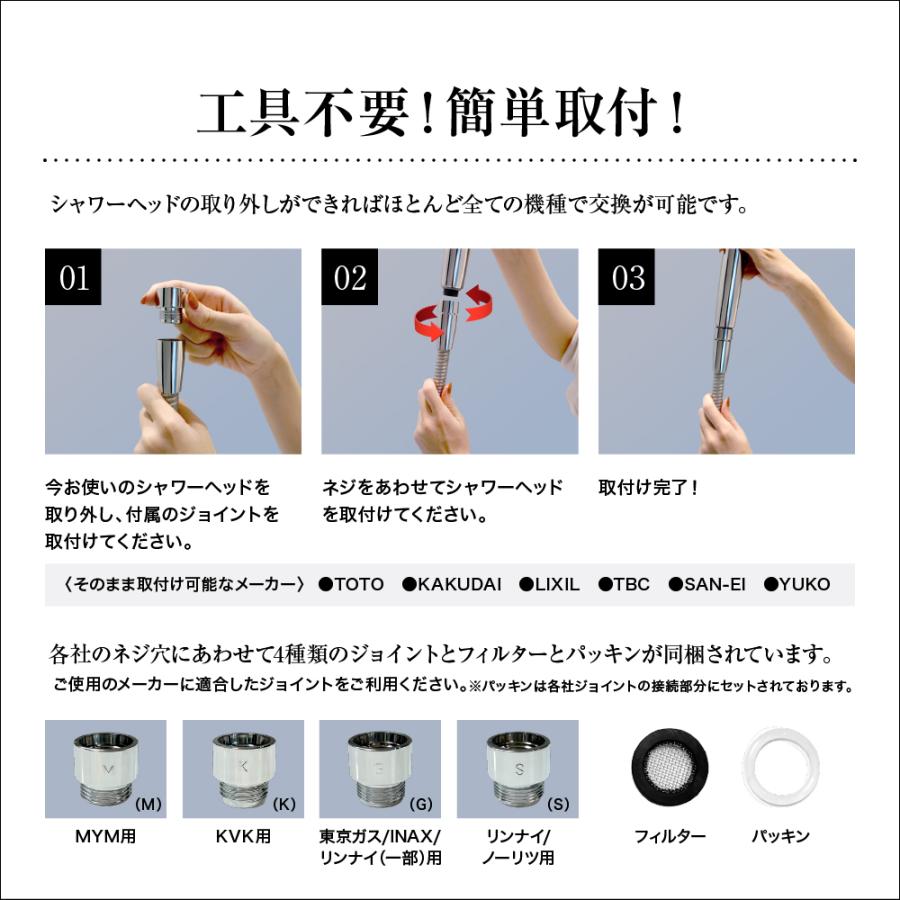 工具不要！簡単取付！

シャワーヘッドの取り外しができればほとんど全ての機種で交換が可能です。

01

今お使いのシャワーヘッドを取り外し、付属のジョイントを取付けてください。

02

ネジをあわせてシャワーヘッドを取付けてください。

03

取付け完了！

〈そのまま取付け可能なメーカー〉 ●TOTO ●KAKUDAI ●LIXIL ●TBC ●SAN-EI ●YUKO

各社のネジ穴にあわせて4種類のジョイントとフィルターとパッキンが同梱されています。
ご使用のメーカーに適合したジョイントをご利用ください。※パッキンは各社ジョイントの接続部分にセットされております。

M (M)
MYM用

K (K)
KVK用

G (G)
東京ガス/INAX/リンナイ(一部)用

S (S)
リンナイ/ノーリツ用

フィルター

パッキン