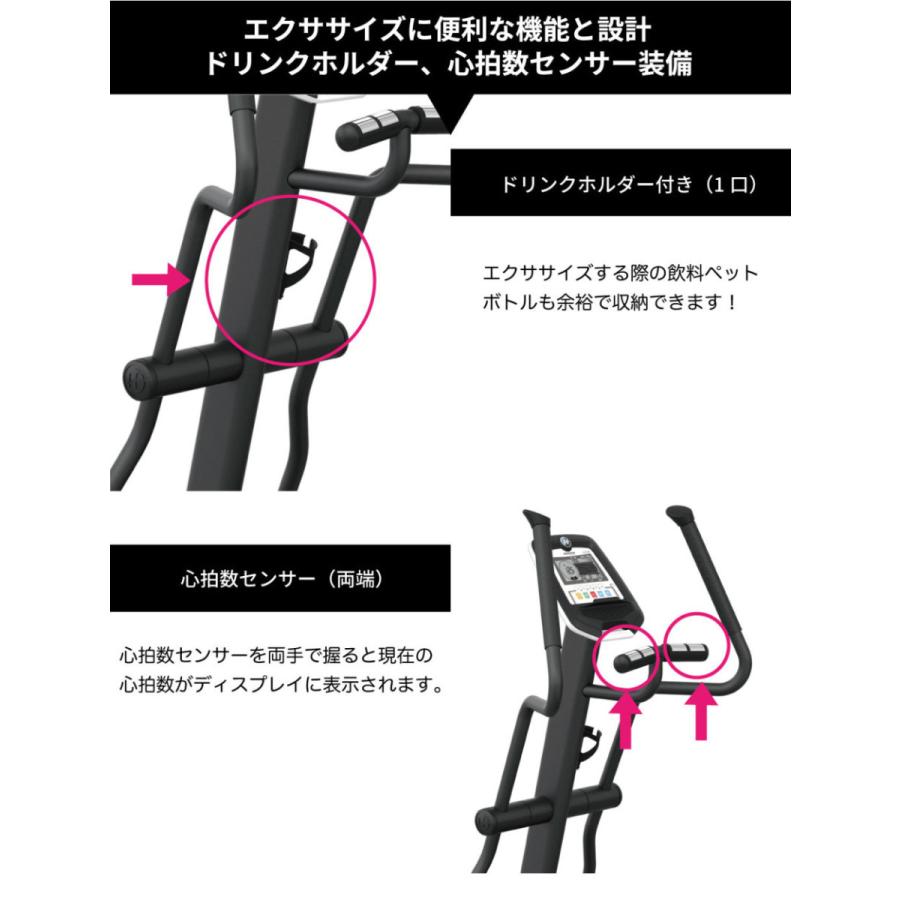 エクササイズに便利な機能と設計
ドリンクホルダー、心拍数センサー装備

ドリンクホルダー付き（1口）

エクササイズする際の飲料ペットボトルも余裕で収納できます！

心拍数センサー（両端）

心拍数センサーを両手で握ると現在の心拍数がディスプレイに表示されます。