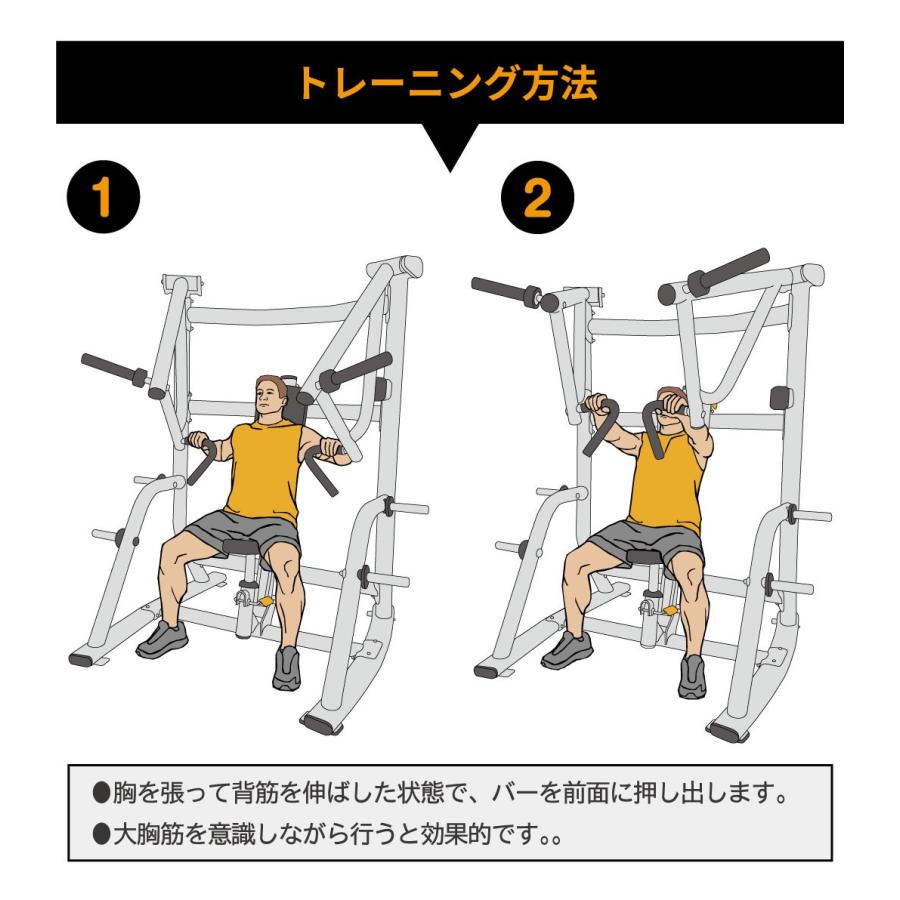 トレーニング方法

1

2

●胸を張って背筋を伸ばした状態で、バーを前面に押し出します。
●大胸筋を意識しながら行うと効果的です。。