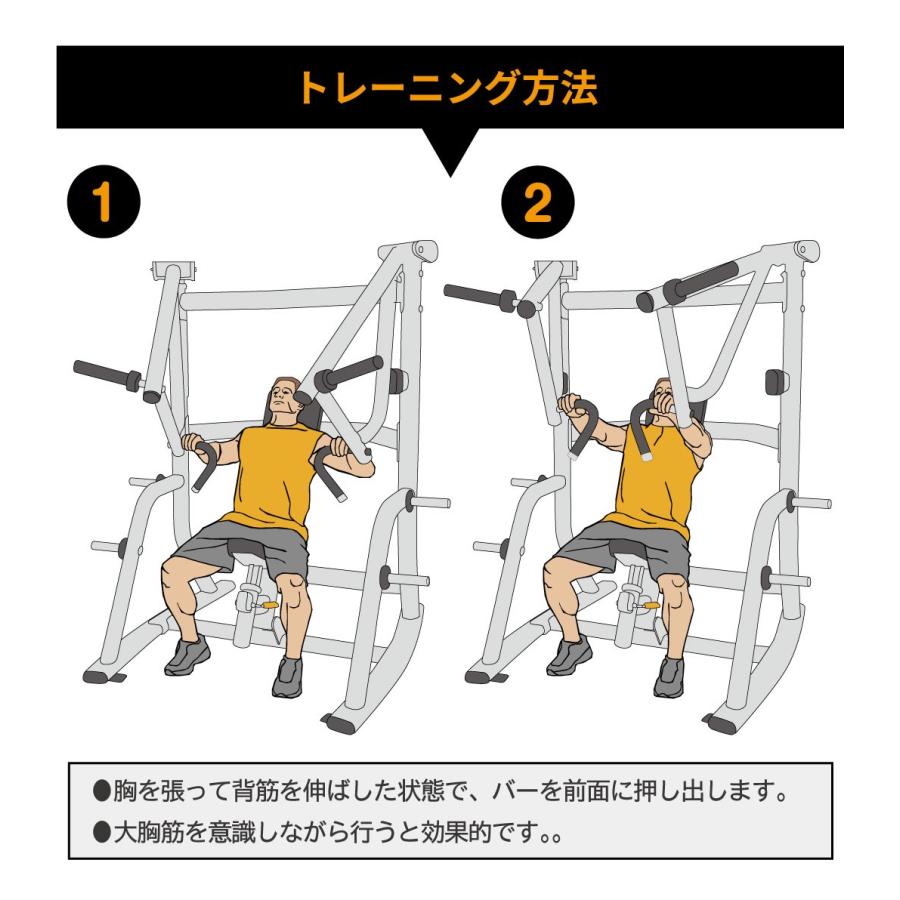 トレーニング方法

1

2

●胸を張って背筋を伸ばした状態で、バーを前面に押し出します。
●大胸筋を意識しながら行うと効果的です。。