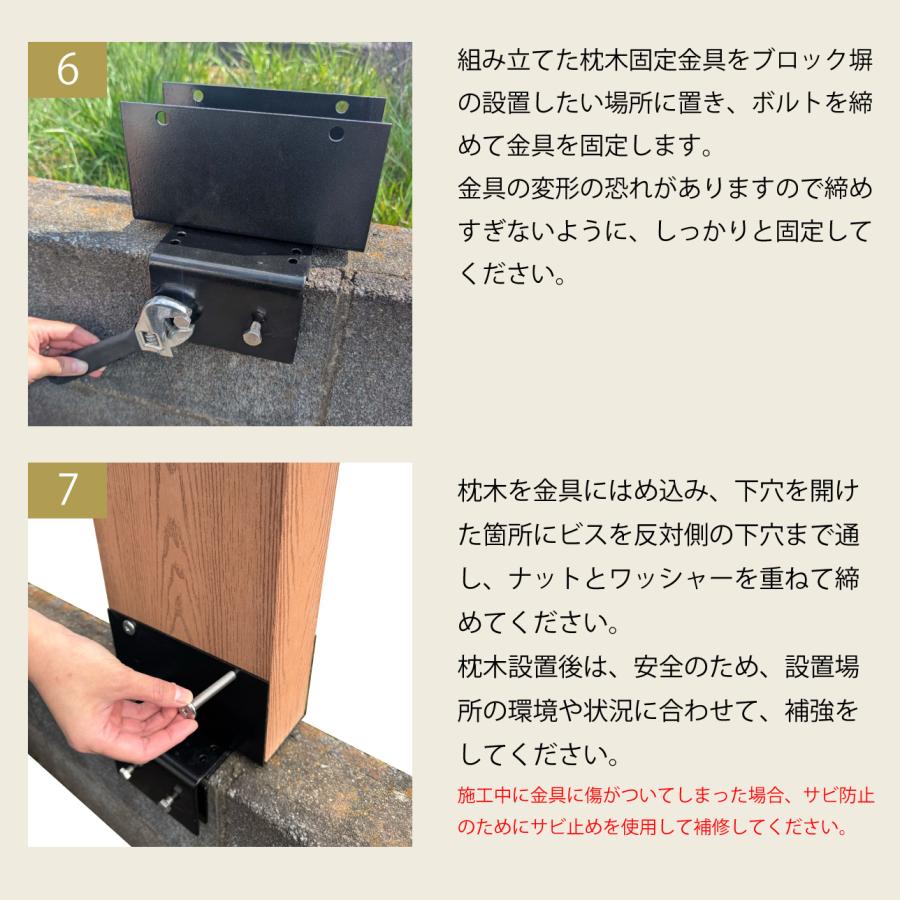 6

組み立てた枕木固定金具をブロック塀の設置したい場所に置き、ボルトを締めて金具を固定します。
金具の変形の恐れがありますので締めすぎないように、しっかりと固定してください。

7

枕木を金具にはめ込み、下穴を開けた箇所にビスを反対側の下穴まで通し、ナットとワッシャーを重ねて締めてください。
枕木設置後は、安全のため、設置場所の環境や状況に合わせて、補強をしてください。
施工中に金具に傷がついてしまった場合、サビ防止のためにサビ止めを使用して補修してください。