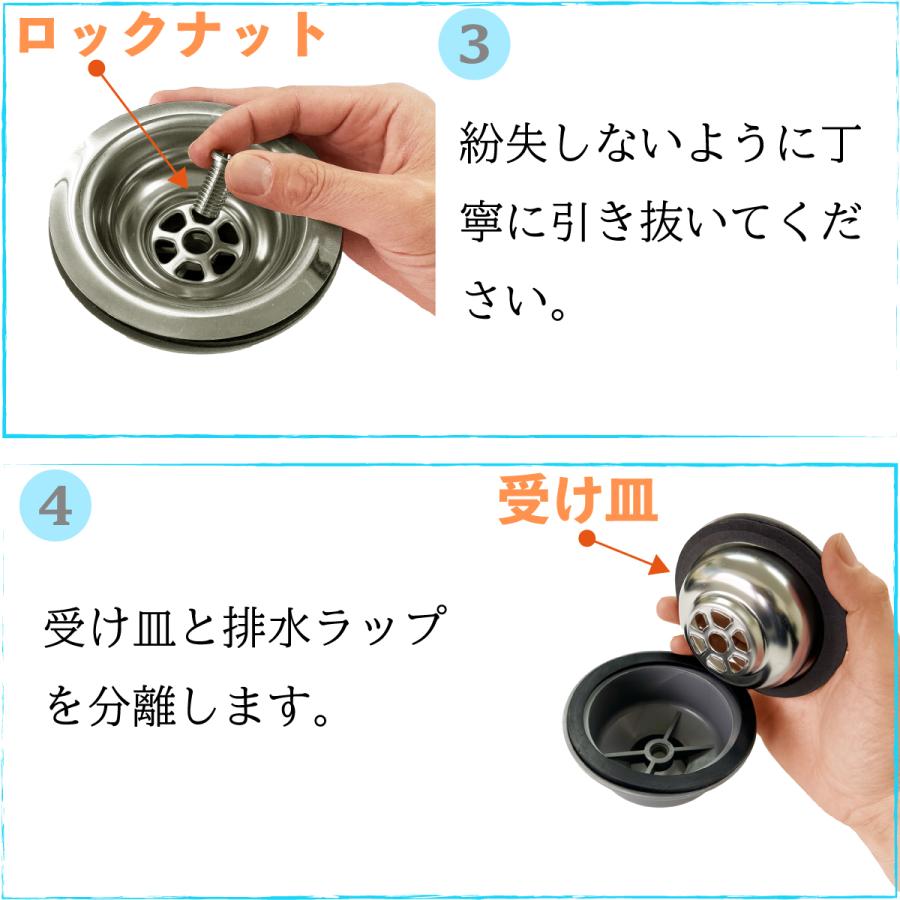 ロックナット

3

紛失しないように丁寧に引き抜いてください。

4

受け皿

受け皿と排水ラップを分離します。