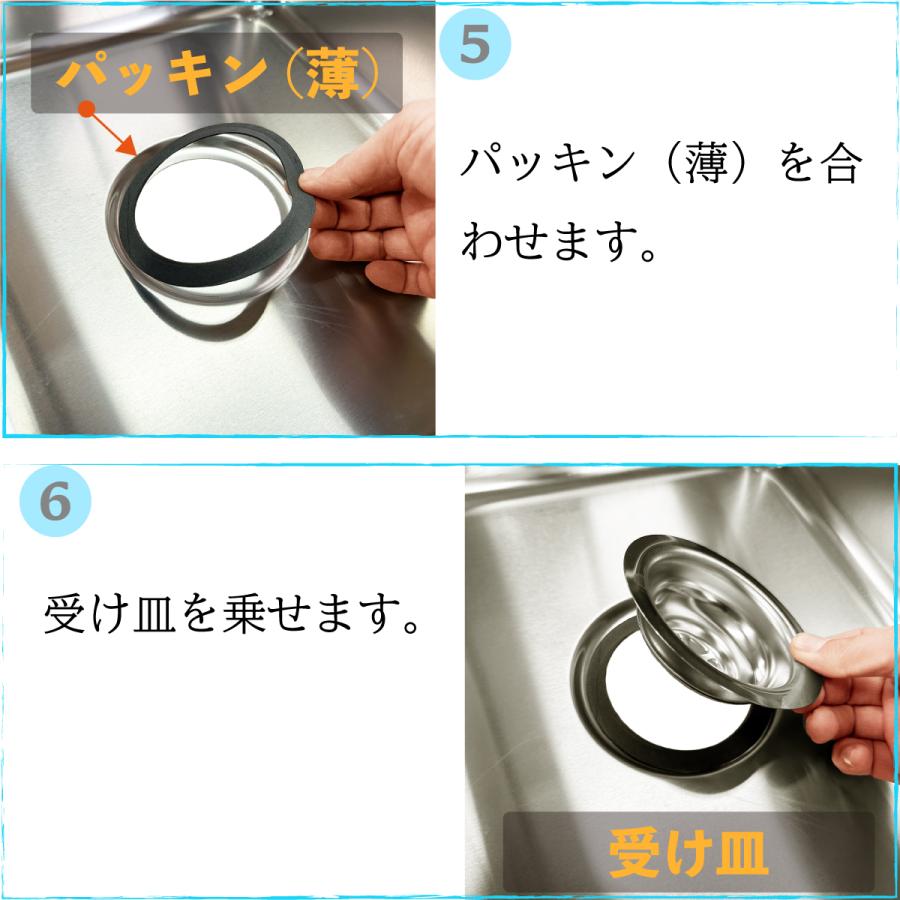 パッキン（薄）

5

パッキン（薄）を合わせます。

6

受け皿を乗せます。

受け皿