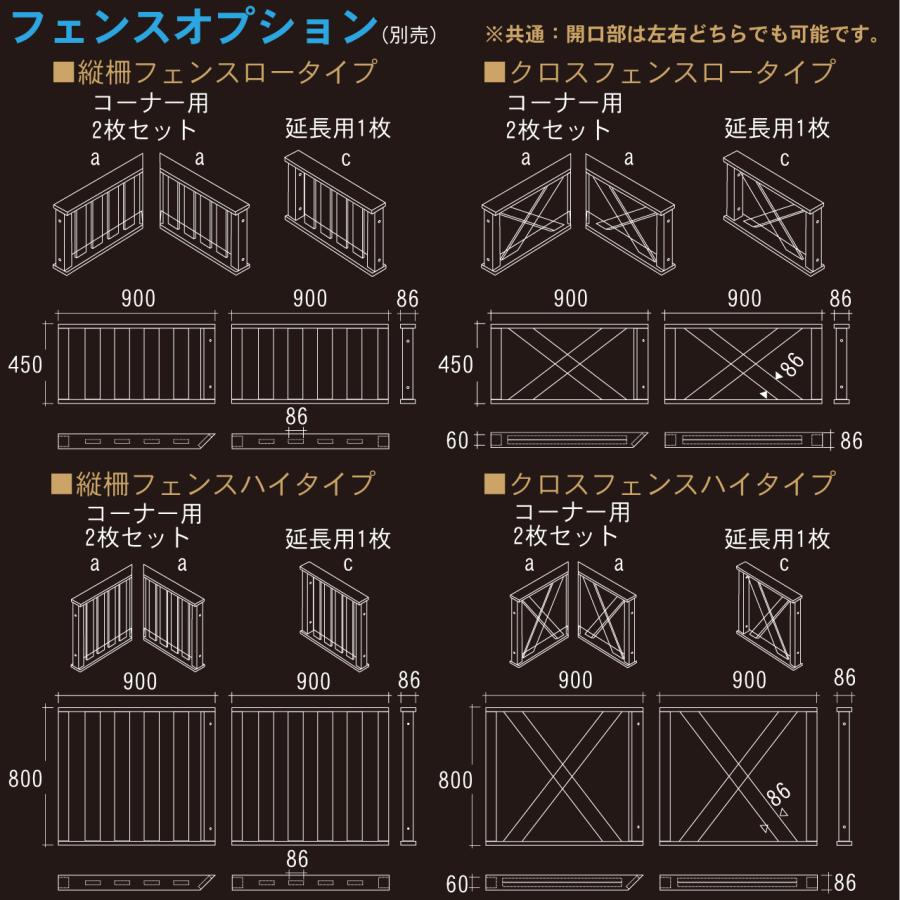 フェンスオプション(別売)
※共通：開口部は左右どちらでも可能です。

■縦柵フェンスロータイプ
コーナー用
2枚セット
a a
延長用1枚
c
900 900 86
450
86

■クロスフェンスロータイプ
コーナー用
2枚セット
a a
延長用1枚
c
900 900 86
450
86
60 86

■縦柵フェンスハイタイプ
コーナー用
2枚セット
a a
延長用1枚
c
900 900 86
800
86

■クロスフェンスハイタイプ
コーナー用
2枚セット
a a
延長用1枚
c
900 900 86
800
86
60 86