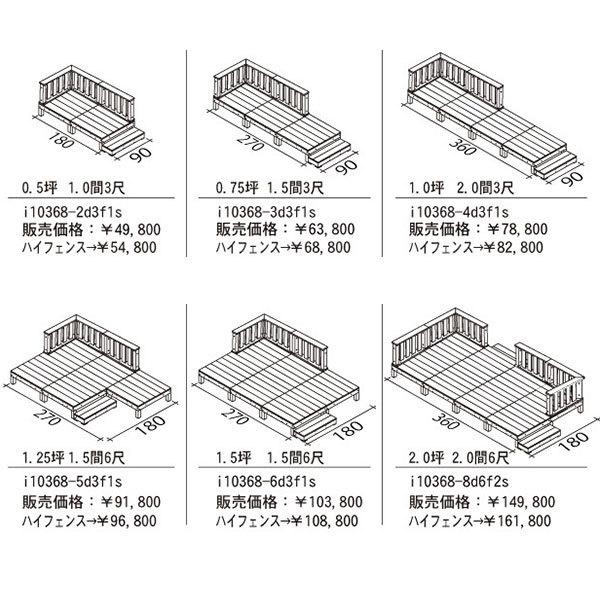 180
90
0.5坪　1.0間3尺
i10368-2d3f1s
販売価格：￥49,800
ハイフェンス→￥54,800

270
90
0.75坪　1.5間3尺
i10368-3d3f1s
販売価格：￥63,800
ハイフェンス→￥68,800

360
90
1.0坪　2.0間3尺
i10368-4d3f1s
販売価格：￥78,800
ハイフェンス→￥82,800

270
180
1.25坪 1.5間6尺
i10368-5d3f1s
販売価格：￥91,800
ハイフェンス→￥96,800

270
180
1.5坪　1.5間6尺
i10368-6d3f1s
販売価格：￥103,800
ハイフェンス→￥108,800

360
180
2.0坪 2.0間6尺
i10368-8d6f2s
販売価格：￥149,800
ハイフェンス→￥161,800