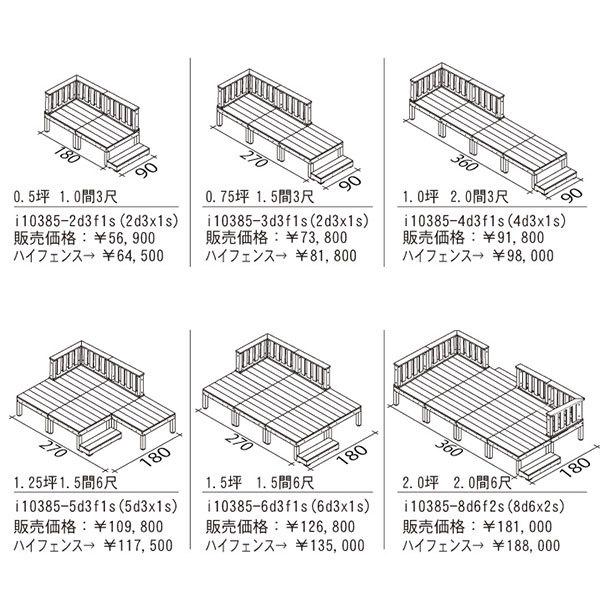 180
90
0.5坪 1.0間3尺
i10385-2d3f1s(2d3x1s)
販売価格：￥56,900
ハイフェンス→ ￥64,500

270
90
0.75坪 1.5間3尺
i10385-3d3f1s(2d3x1s)
販売価格：￥73,800
ハイフェンス→ ￥81,800

360
90
1.0坪 2.0間3尺
i10385-4d3f1s(4d3x1s)
販売価格：￥91,800
ハイフェンス→ ￥98,000

270
180
1.25坪1.5間6尺
i10385-5d3f1s(5d3x1s)
販売価格：￥109,800
ハイフェンス→ ￥117,500

270
180
1.5坪 1.5間6尺
i10385-6d3f1s(6d3x1s)
販売価格：￥126,800
ハイフェンス→ ￥135,000

360
180
2.0坪 2.0間6尺
i10385-8d6f2s(8d6x2s)
販売価格：￥181,000
ハイフェンス→ ￥188,000