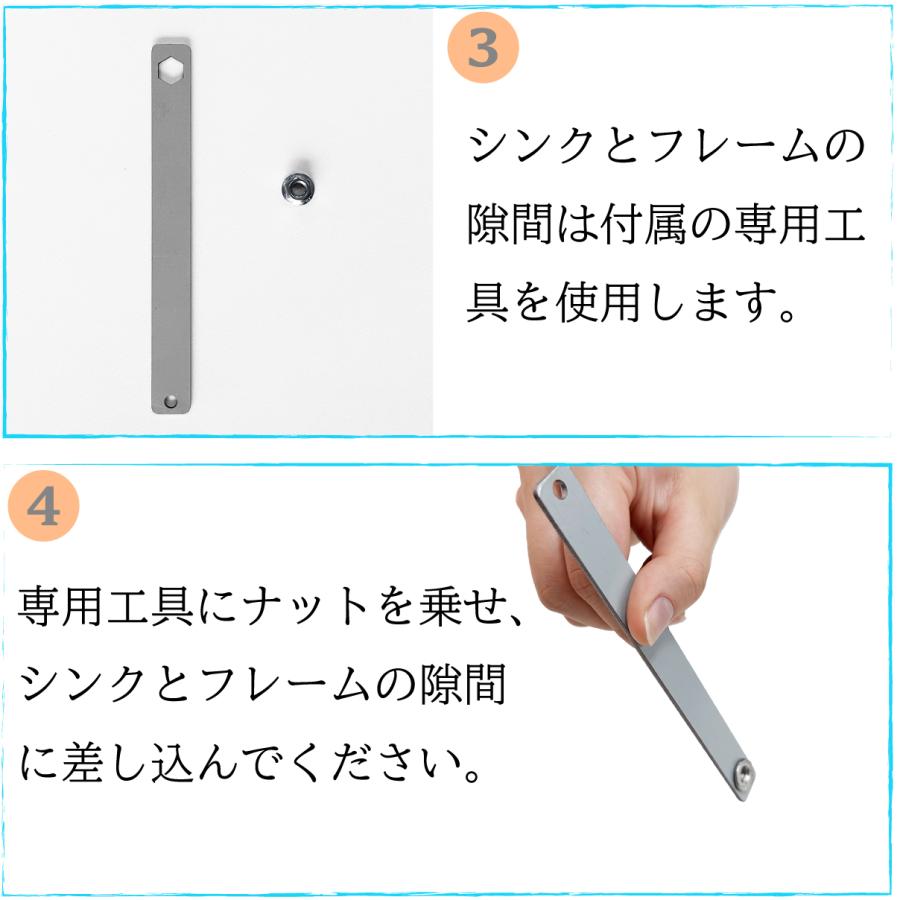 3

シンクとフレームの隙間は付属の専用工具を使用します。

4

専用工具にナットを乗せ、シンクとフレームの隙間に差し込んでください。