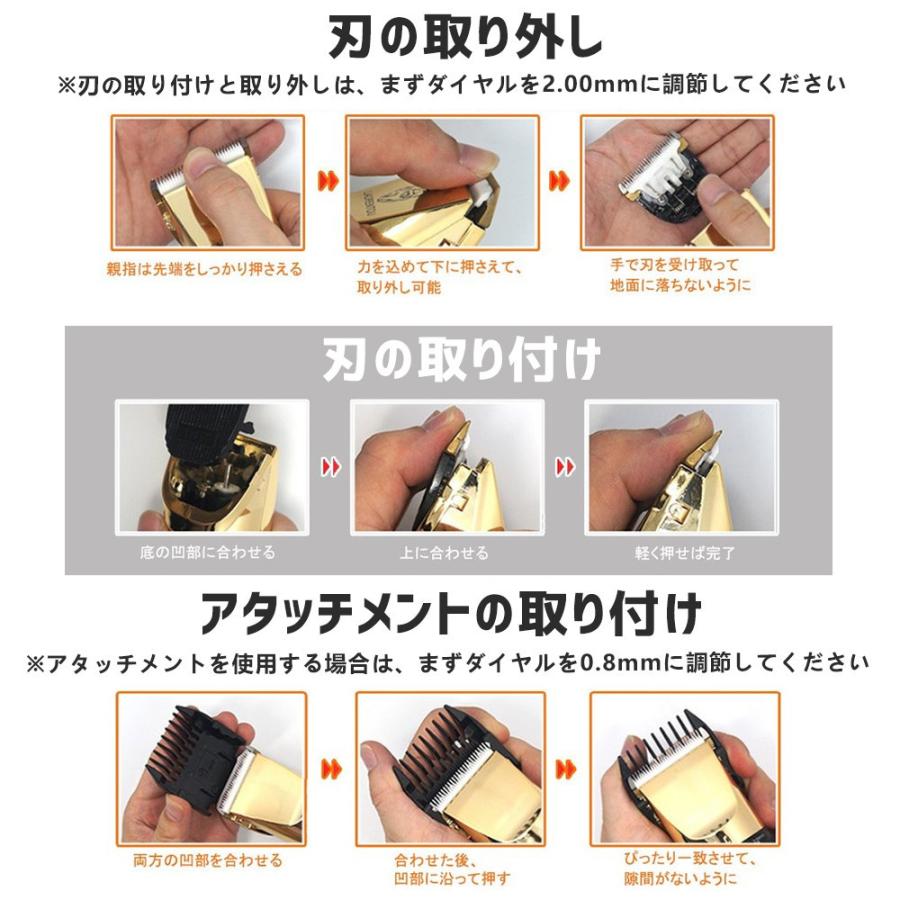 刃の取り外し

※刃の取り付けと取り外しは、まずダイヤルを2.00mmに調節してください

親指は先端をしっかり押さえる

力を込めて下に押さえて、取り外し可能

手で刃を受け取って地面に落ちないように

刃の取り付け

底の凹部に合わせる

上に合わせる

軽く押せば完了

アタッチメントの取り付け

※アタッチメントを使用する場合は、まずダイヤルを0.8mmに調節してください

両方の凹部を合わせる

合わせた後、凹部に沿って押す

ぴったり一致させて、隙間がないように