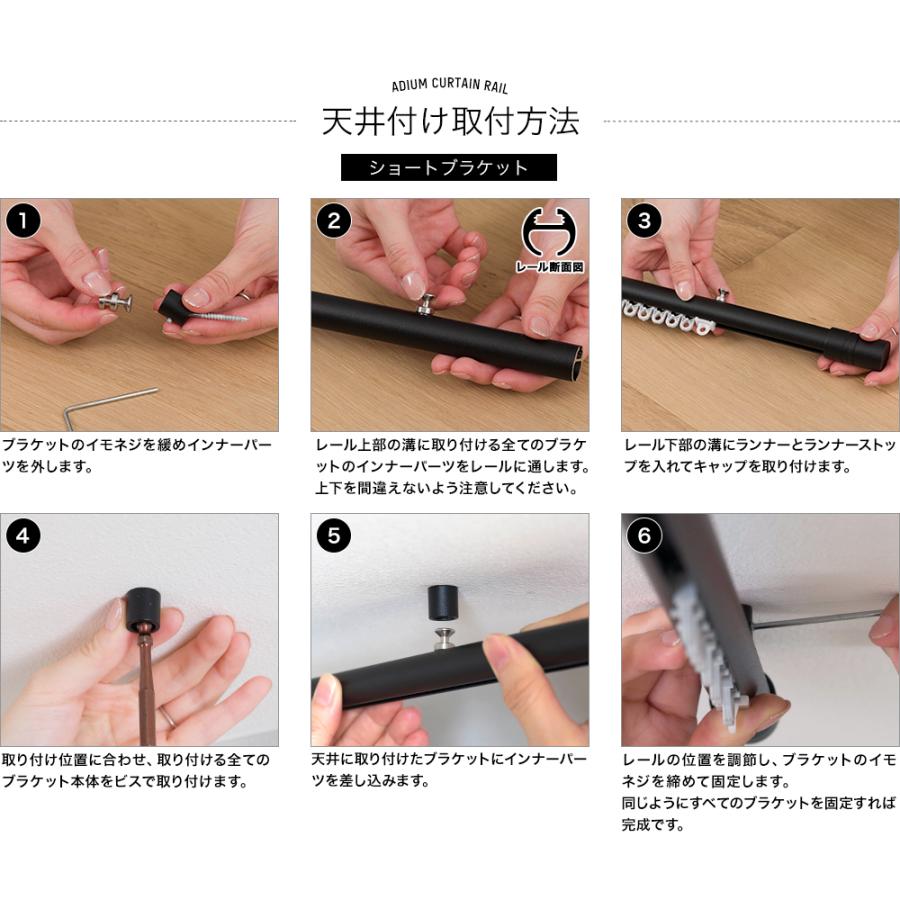 ADIUM CURTAIN RAIL

天井付け取付方法

ショートブラケット

1

ブラケットのイモネジを緩めインナーパーツを外します。

2

レール断面図

レール上部の溝に取り付ける全てのブラケットのインナーパーツをレールに通します。上下を間違えないよう注意してください。

3

レール下部の溝にランナーとランナーストップを入れてキャップを取り付けます。

4

取り付け位置に合わせ、取り付ける全てのブラケット本体をビスで取り付けます。

5

天井に取り付けたブラケットにインナーパーツを差し込みます。

6

レールの位置を調節し、ブラケットのイモネジを締めて固定します。
同じようにすべてのブラケットを固定すれば完成です。