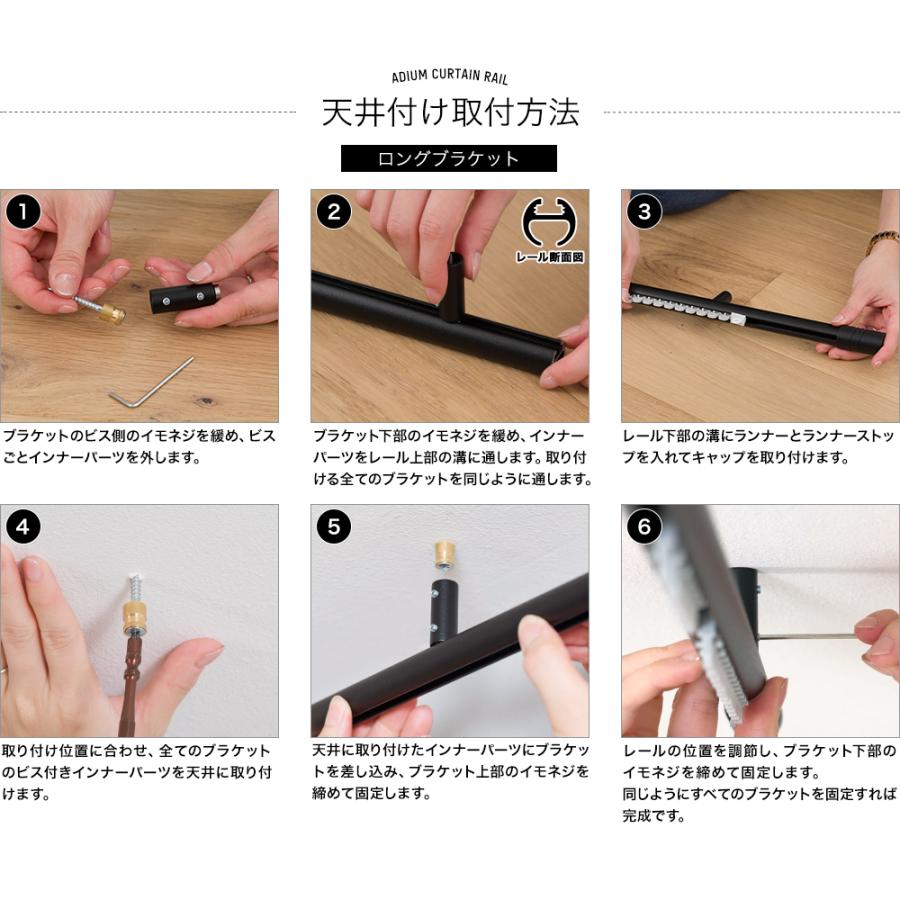 ADIUM CURTAIN RAIL

天井付け取付方法

ロングブラケット

1

ブラケットのビス側のイモネジを緩め、ビスごとインナーパーツを外します。

2

レール断面図

ブラケット下部のイモネジを緩め、インナーパーツをレール上部の溝に通します。取り付ける全てのブラケットを同じように通します。

3

レール下部の溝にランナーとランナーストップを入れてキャップを取り付けます。

4

取り付け位置に合わせ、全てのブラケットのビス付きインナーパーツを天井に取り付けます。

5

天井に取り付けたインナーパーツにブラケットを差し込み、ブラケット上部のイモネジを締めて固定します。

6

レールの位置を調節し、ブラケット下部のイモネジを締めて固定します。
同じようにすべてのブラケットを固定すれば完成です。