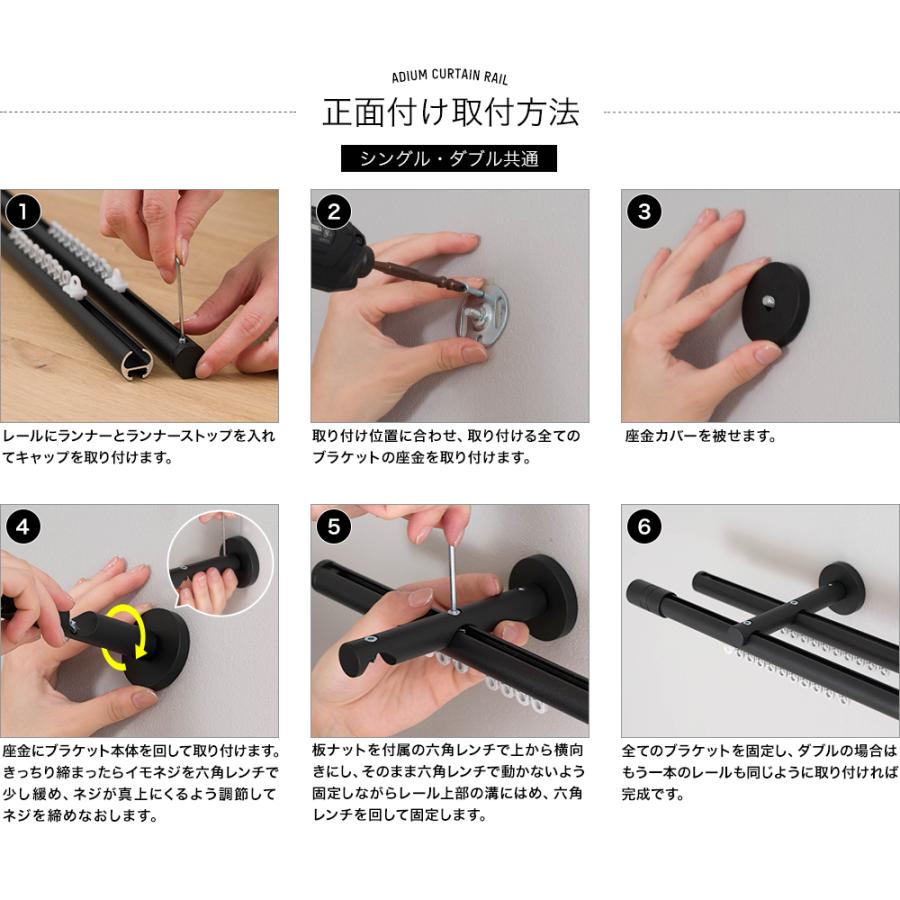 ADIUM CURTAIN RAIL

正面付け取付方法

シングル・ダブル共通

1

レールにランナーとランナーストップを入れてキャップを取り付けます。

2

取り付け位置に合わせ、取り付ける全てのブラケットの座金を取り付けます。

3

座金カバーを被せます。

4

座金にブラケット本体を回して取り付けます。きっちり締まったらイモネジを六角レンチで少し緩め、ネジが真上にくるよう調節してネジを締めなおします。

5

板ナットを付属の六角レンチで上から横向きにし、そのまま六角レンチで動かないよう固定しながらレール上部の溝にはめ、六角レンチを回して固定します。

6

全てのブラケットを固定し、ダブルの場合はもう一本のレールも同じように取り付ければ完成です。