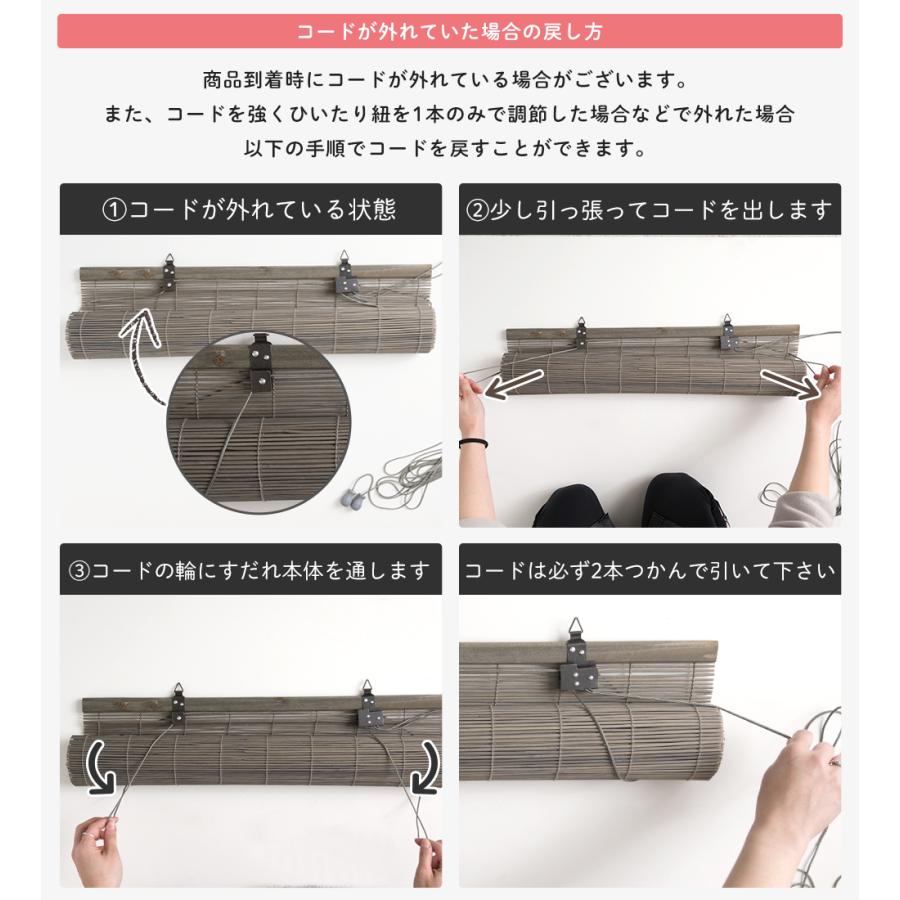 コードが外れていた場合の戻し方

商品到着時にコードが外れている場合がございます。
また、コードを強くひいたり紐を1本のみで調節した場合などで外れた場合
以下の手順でコードを戻すことができます。

①コードが外れている状態

②少し引っ張ってコードを出します

③コードの輪にすだれ本体を通します

コードは必ず2本つかんで引いて下さい