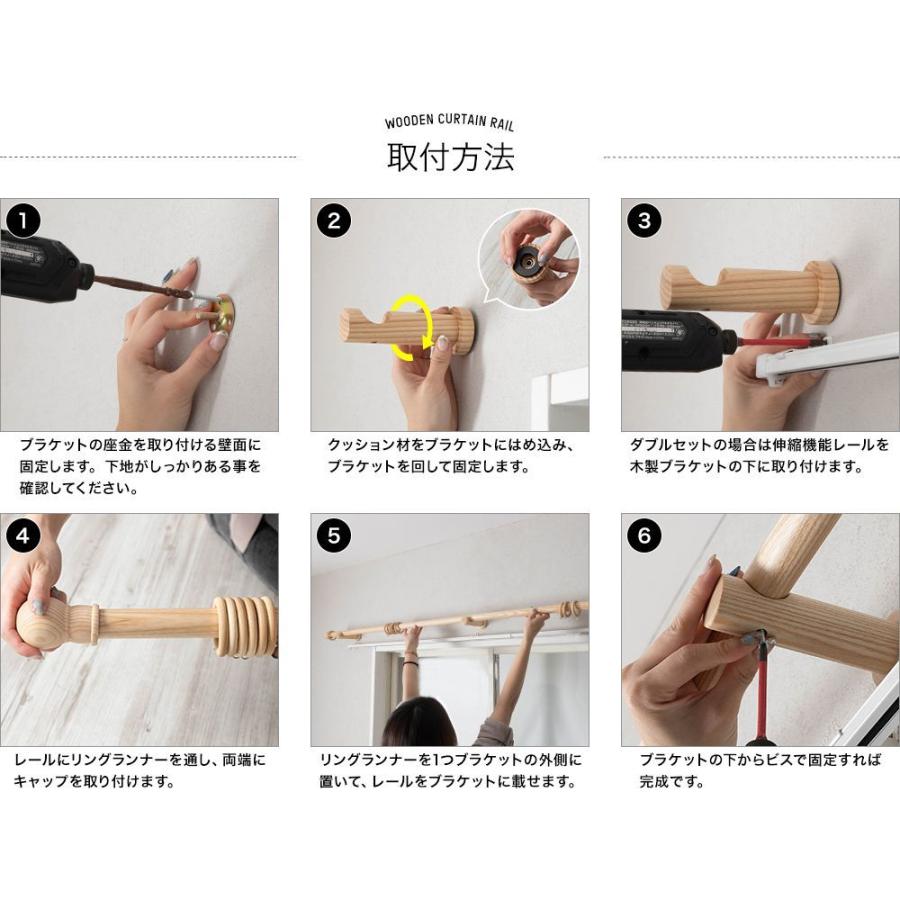 WOODEN CURTAIN RAIL

取付方法

1

ブラケットの座金を取り付ける壁面に固定します。下地がしっかりある事を確認してください。

2

クッション材をブラケットにはめ込み、ブラケットを回して固定します。

3

ダブルセットの場合は伸縮機能レールを木製ブラケットの下に取り付けます。

4

レールにリングランナーを通し、両端にキャップを取り付けます。

5

リングランナーを1つブラケットの外側に置いて、レールをブラケットに載せます。

6

ブラケットの下からビスで固定すれば完成です。