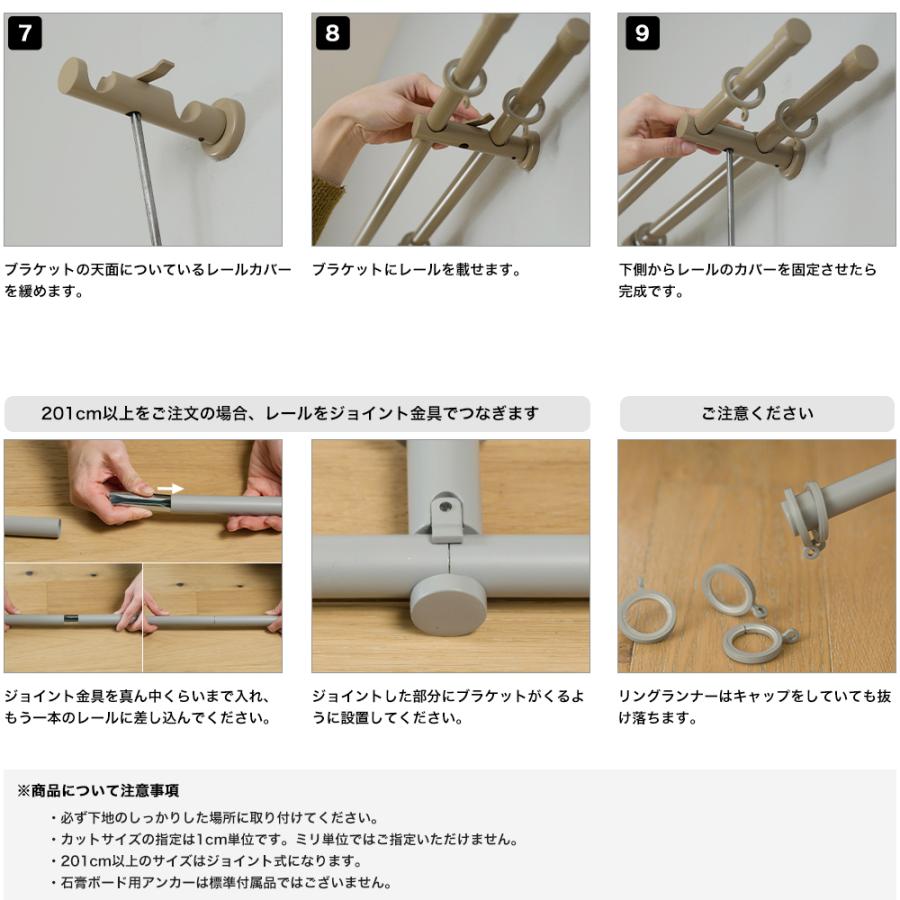 7

ブラケットの天面についているレールカバーを緩めます。

8

ブラケットにレールを載せます。

9

下側からレールのカバーを固定させたら完成です。

201cm以上をご注文の場合、レールをジョイント金具でつなぎます

ジョイント金具を真ん中くらいまで入れ、もう一本のレールに差し込んでください。

ジョイントした部分にブラケットがくるように設置してください。

ご注意ください

リングランナーはキャップをしていても抜け落ちます。

※商品について注意事項

・必ず下地のしっかりした場所に取り付けてください。
・カットサイズの指定は1cm単位です。ミリ単位ではご指定いただけません。
・201cm以上のサイズはジョイント式になります。
・石膏ボード用アンカーは標準付属品ではございません。