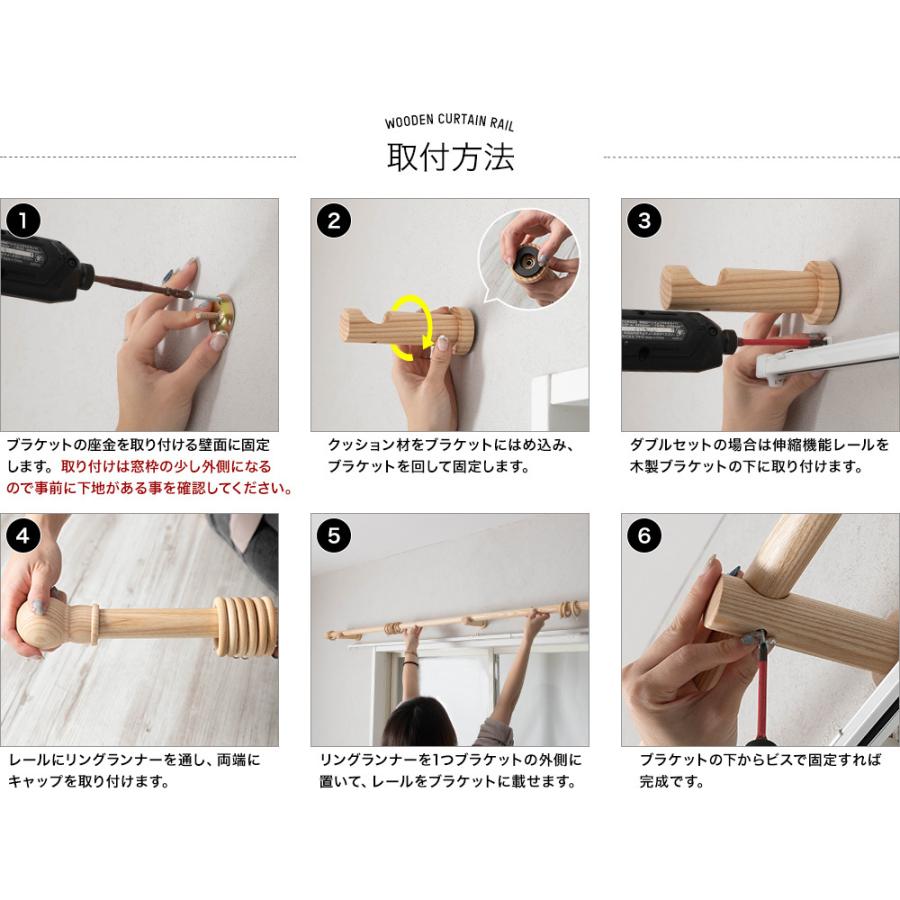 WOODEN CURTAIN RAIL

取付方法

1

ブラケットの座金を取り付ける壁面に固定します。取り付けは窓枠の少し外側になるので事前に下地がある事を確認してください。

2

クッション材をブラケットにはめ込み、ブラケットを回して固定します。

3

ダブルセットの場合は伸縮機能レールを木製ブラケットの下に取り付けます。

4

レールにリングランナーを通し、両端にキャップを取り付けます。

5

リングランナーを1つブラケットの外側に置いて、レールをブラケットに載せます。

6

ブラケットの下からビスで固定すれば完成です。