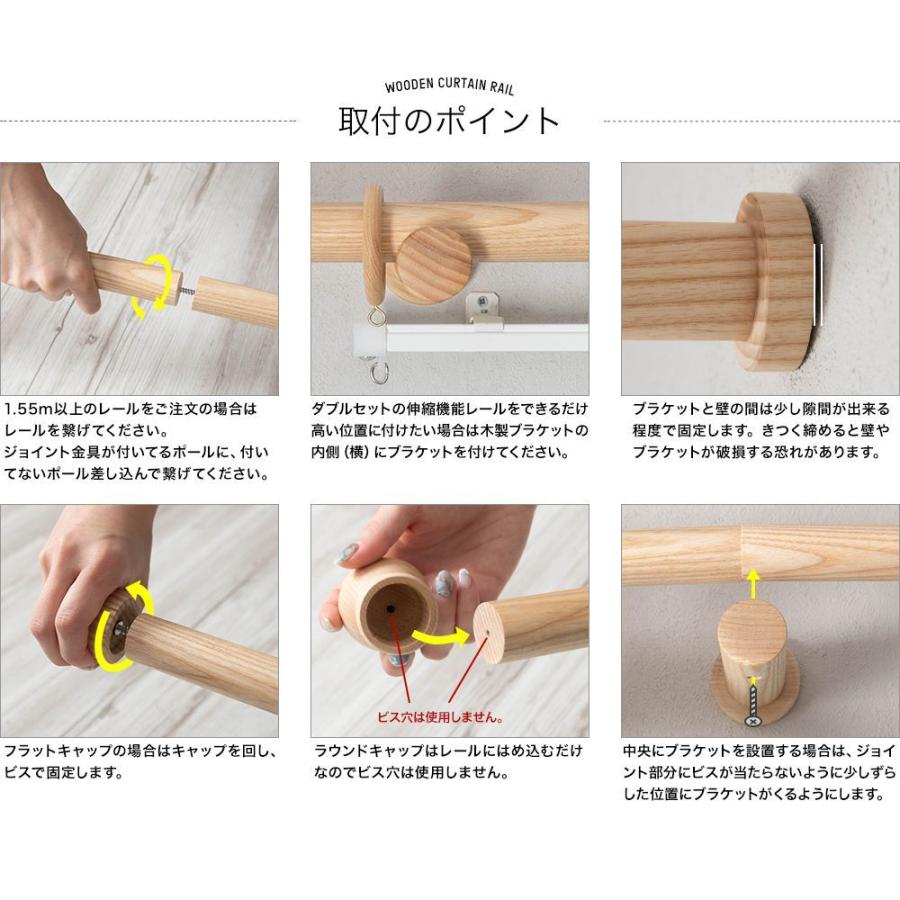 WOODEN CURTAIN RAIL

取付のポイント

1.55m以上のレールをご注文の場合はレールを繋げてください。
ジョイント金具が付いてるポールに、付いてないポール差し込んで繋げてください。

ダブルセットの伸縮機能レールをできるだけ高い位置に付けたい場合は木製ブラケットの内側（横）にブラケットを付けてください。

ブラケットと壁の間は少し隙間が出来る程度で固定します。きつく締めると壁やブラケットが破損する恐れがあります。

フラットキャップの場合はキャップを回し、ビスで固定します。

ビス穴は使用しません。

ラウンドキャップはレールにはめ込むだけなのでビス穴は使用しません。

中央にブラケットを設置する場合は、ジョイント部分にビスが当たらないように少しずらした位置にブラケットがくるようにします。