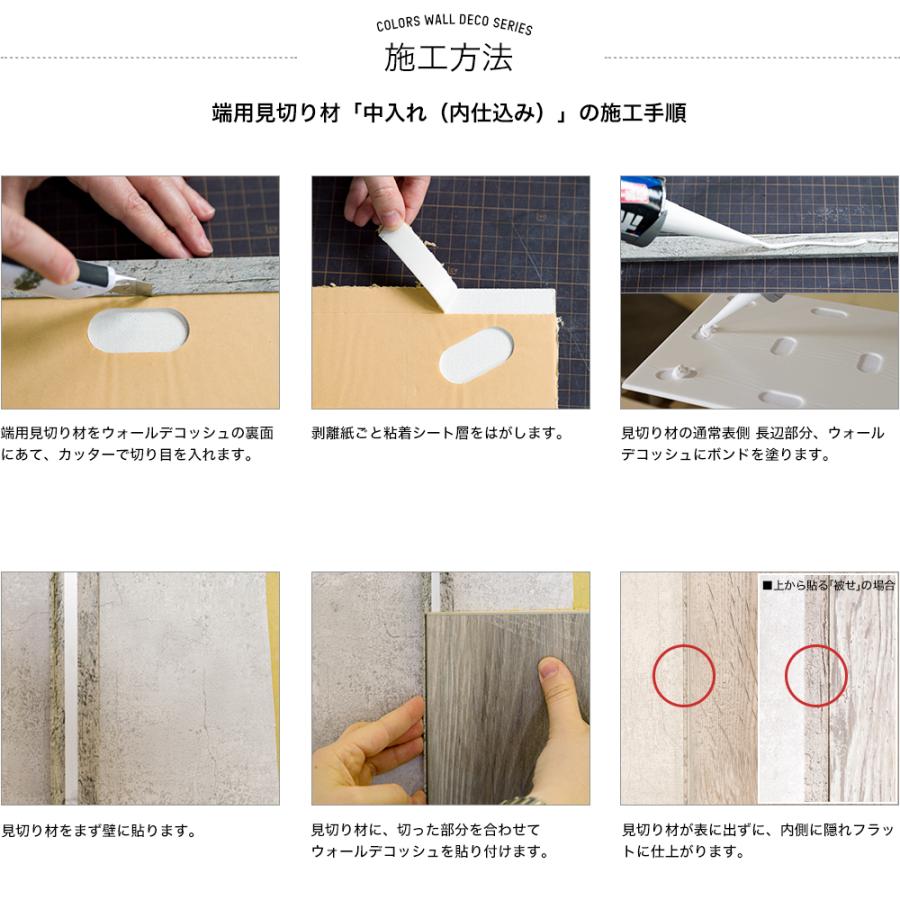 COLORS WALL DECO SERIES

施工方法

端用見切り材「中入れ（内仕込み）」の施工手順

端用見切り材をウォールデコッシュの裏面にあて、カッターで切り目を入れます。

剥離紙ごと粘着シート層をはがします。

見切り材の通常表側 長辺部分、ウォールデコッシュにボンドを塗ります。

見切り材をまず壁に貼ります。

見切り材に、切った部分を合わせてウォールデコッシュを貼り付けます。

■上から貼る「被せ」の場合

見切り材が表に出ずに、内側に隠れフラットに仕上がります。