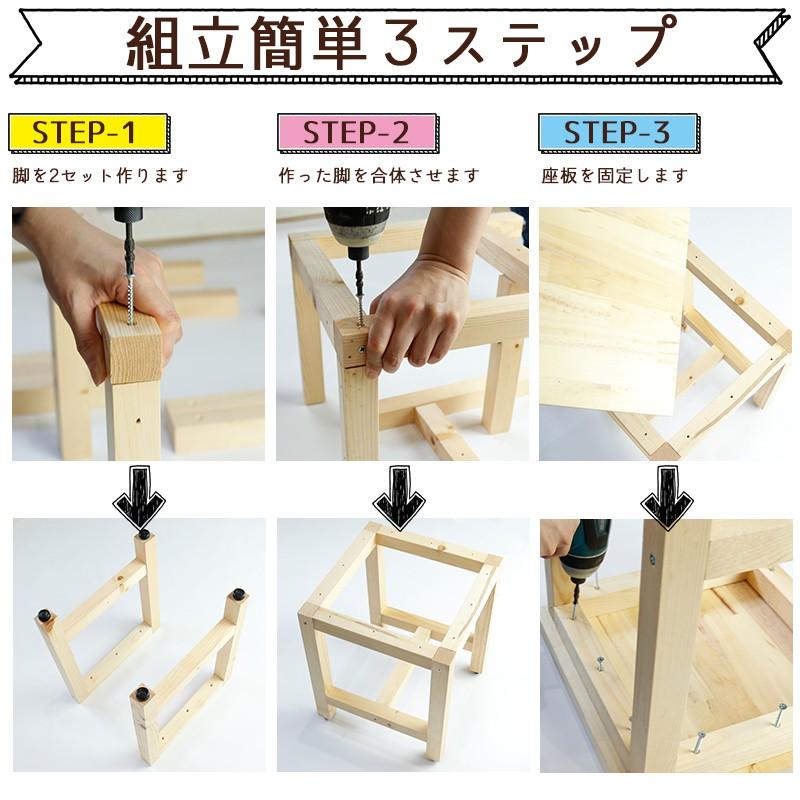 組立簡単３ステップ

STEP-1
脚を2セット作ります

STEP-2
作った脚を合体させます

STEP-3
座板を固定します