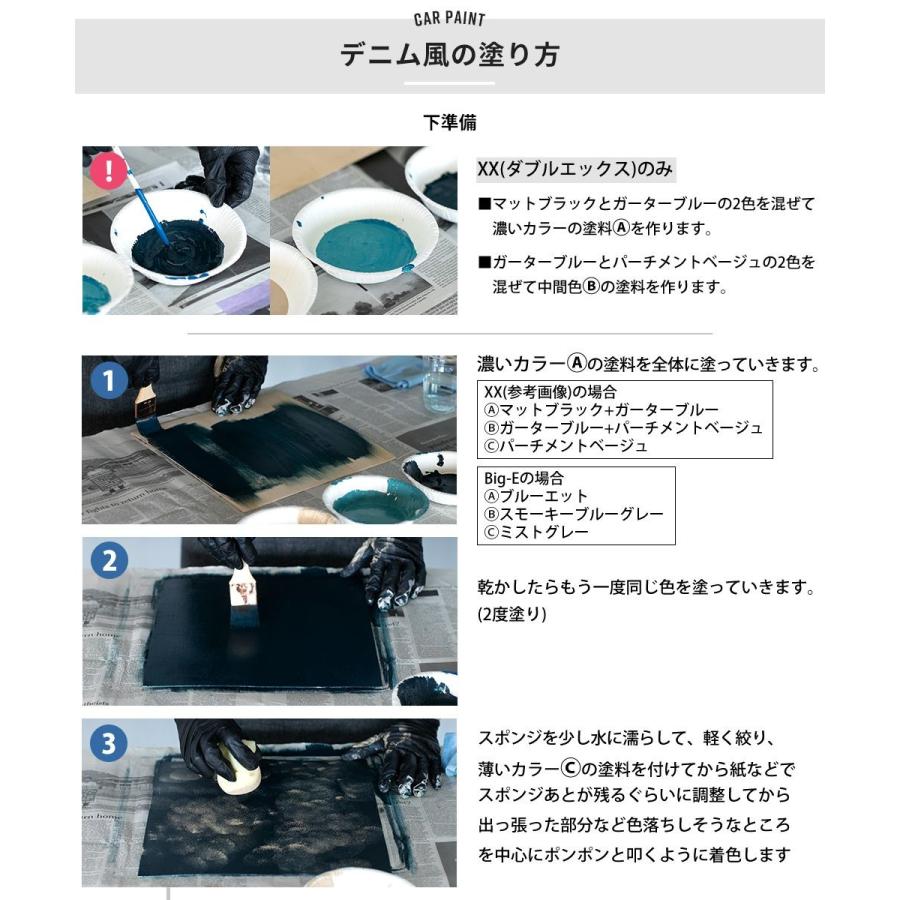 CAR PAINT

デニム風の塗り方

下準備

!

XX(ダブルエックス)のみ

■マットブラックとガーターブルーの2色を混ぜて濃いカラーの塗料Ⓐを作ります。

■ガーターブルーとパーチメントベージュの2色を混ぜて中間色Ⓑの塗料を作ります。

1

濃いカラーⒶの塗料を全体に塗っていきます。

XX(参考画像)の場合
Ⓐマットブラック+ガーターブルー
Ⓑガーターブルー+パーチメントベージュ
Ⓒパーチメントベージュ

Big-Eの場合
Ⓐブルーエット
Ⓑスモーキーブルーグレー
Ⓒミストグレー

2

乾かしたらもう一度同じ色を塗っていきます。(2度塗り)

3

スポンジを少し水に濡らして、軽く絞り、薄いカラーⒸの塗料を付けてから紙などでスポンジあとが残るぐらいに調整してから出っ張った部分など色落ちしそうなところを中心にポンポンと叩くように着色します