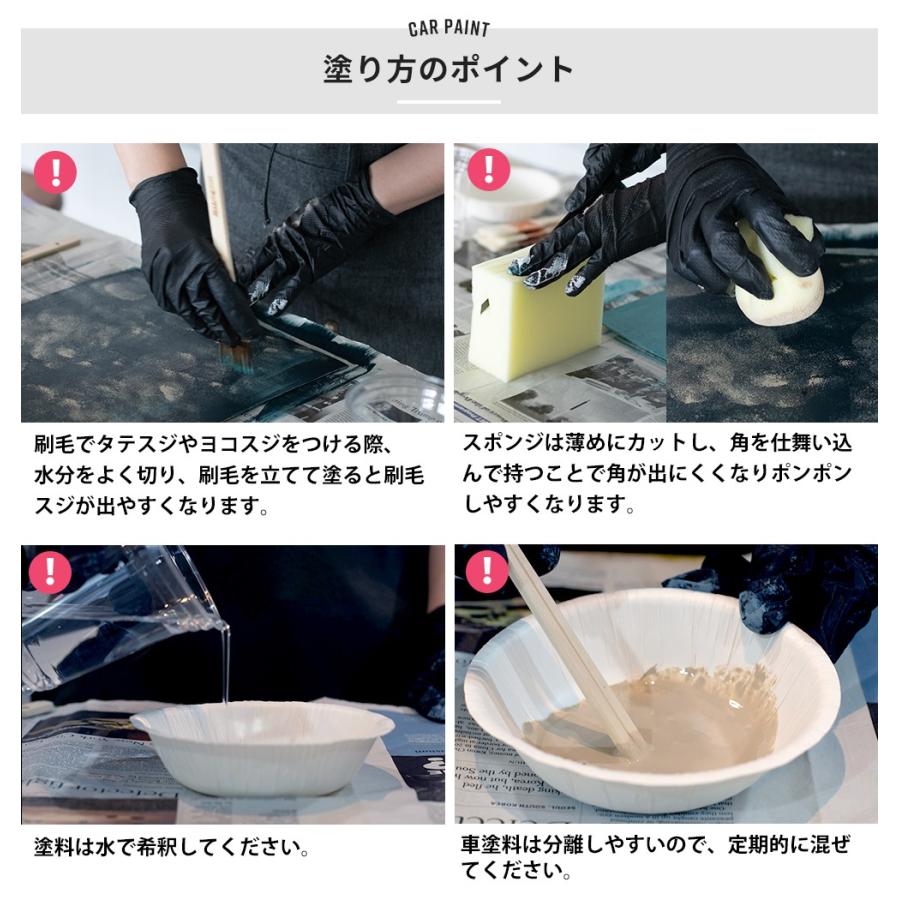 CAR PAINT

塗り方のポイント

!

刷毛でタテスジやヨコスジをつける際、水分をよく切り、刷毛を立てて塗ると刷毛スジが出やすくなります。

!

スポンジは薄めにカットし、角を仕舞い込んで持つことで角が出にくくなりポンポンしやすくなります。

!

塗料は水で希釈してください。

!

車塗料は分離しやすいので、定期的に混ぜてください。