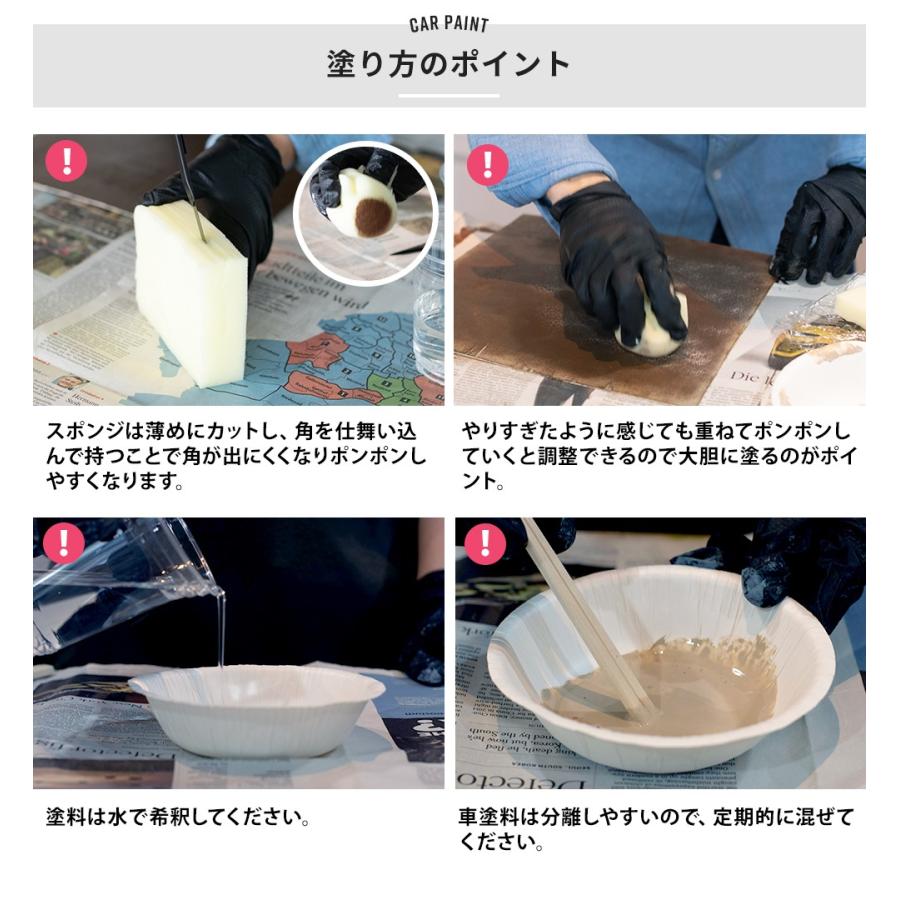 CAR PAINT

塗り方のポイント

!

スポンジは薄めにカットし、角を仕舞い込んで持つことで角が出にくくなりポンポンしやすくなります。

!

やりすぎたように感じても重ねてポンポンしていくと調整できるので大胆に塗るのがポイント。

!

塗料は水で希釈してください。

!

車塗料は分離しやすいので、定期的に混ぜてください。