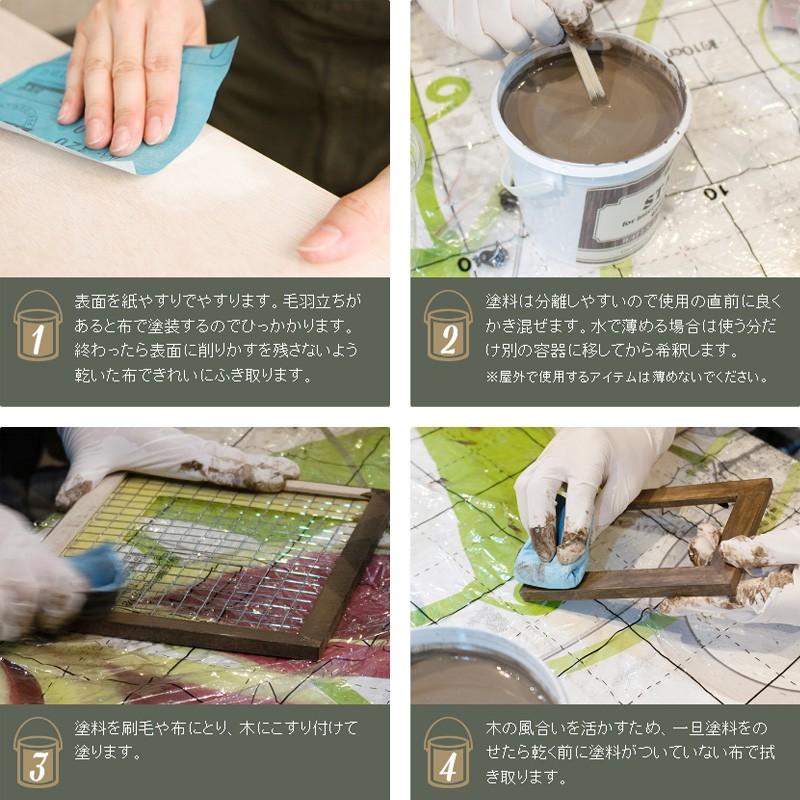 1
表面を紙やすりでやすります。毛羽立ちがあると布で塗装するのでひっかかります。終わったら表面に削りかすを残さないよう乾いた布できれいにふき取ります。

2
塗料は分離しやすいので使用の直前に良くかき混ぜます。水で薄める場合は使う分だけ別の容器に移してから希釈します。
※屋外で使用するアイテムは薄めないでください。

3
塗料を刷毛や布にとり、木にこすり付けて塗ります。

4
木の風合いを活かすため、一旦塗料をのせたら乾く前に塗料がついていない布で拭き取ります。