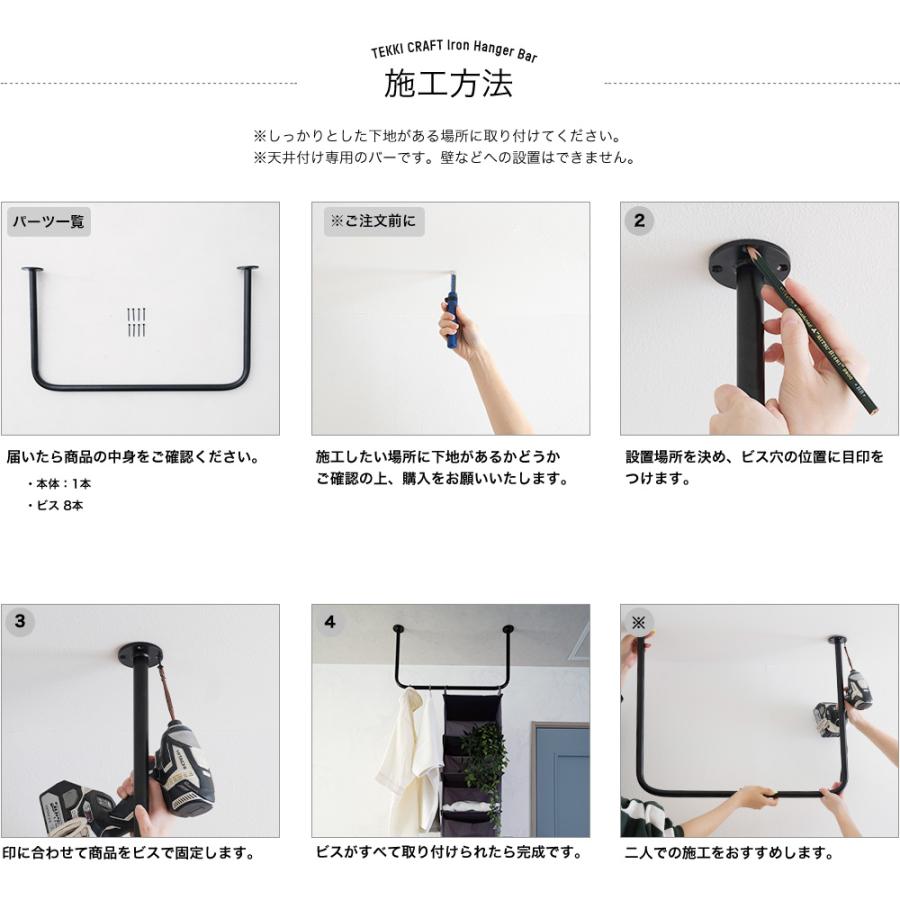 TEKKI CRAFT Iron Hanger Bar

施工方法

※しっかりとした下地がある場所に取り付けてください。
※天井付け専用のバーです。壁などへの設置はできません。

パーツ一覧

届いたら商品の中身をご確認ください。
・本体：1本
・ビス 8本

※ご注文前に

施工したい場所に下地があるかどうかご確認の上、購入をお願いいたします。

2

設置場所を決め、ビス穴の位置に目印をつけます。

3

印に合わせて商品をビスで固定します。

4

ビスがすべて取り付けられたら完成です。

※

二人での施工をおすすめします。