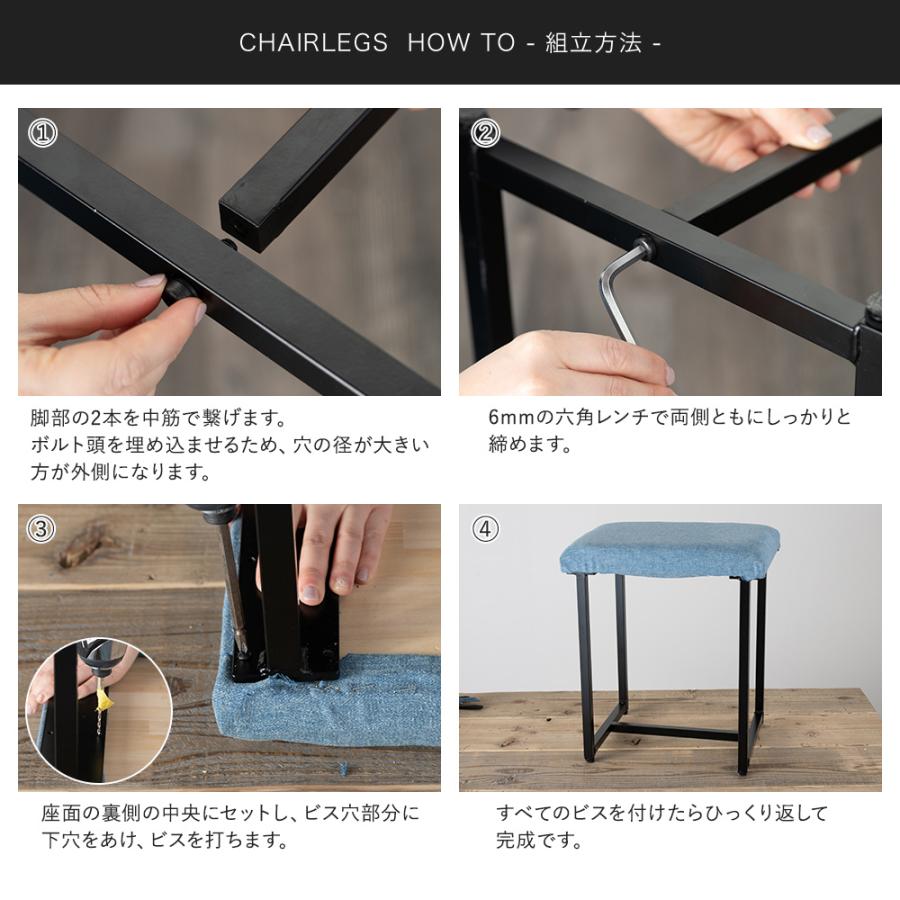 CHAIRLEGS HOW TO - 組立方法 -

①

脚部の2本を中筋で繋げます。
ボルト頭を埋め込ませるため、穴の径が大きい方が外側になります。

②

6mmの六角レンチで両側ともにしっかりと締めます。

③

座面の裏側の中央にセットし、ビス穴部分に下穴をあけ、ビスを打ちます。

④

すべてのビスを付けたらひっくり返して完成です。